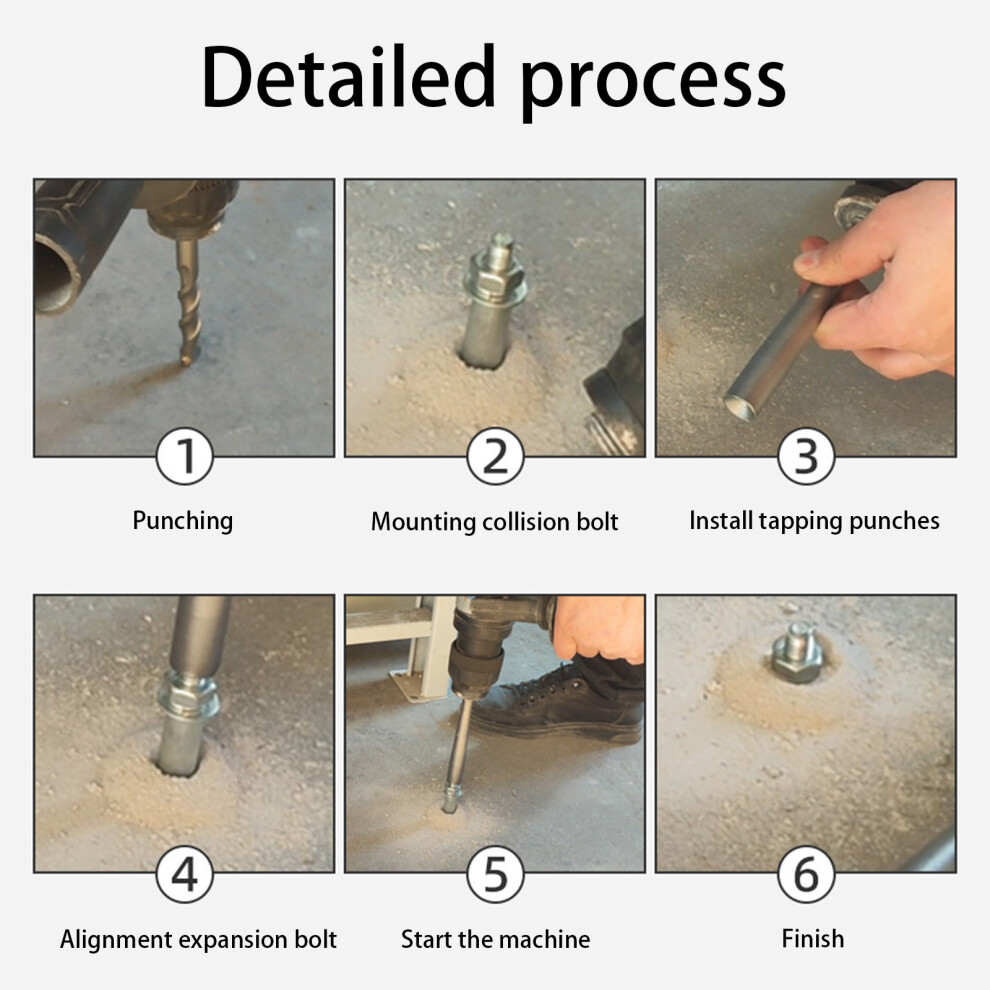 Detailed process

1
Punching

2
Mounting collision bolt

3
Install tapping punches

4
Alignment expansion bolt

5
Start the machine

6
Finish