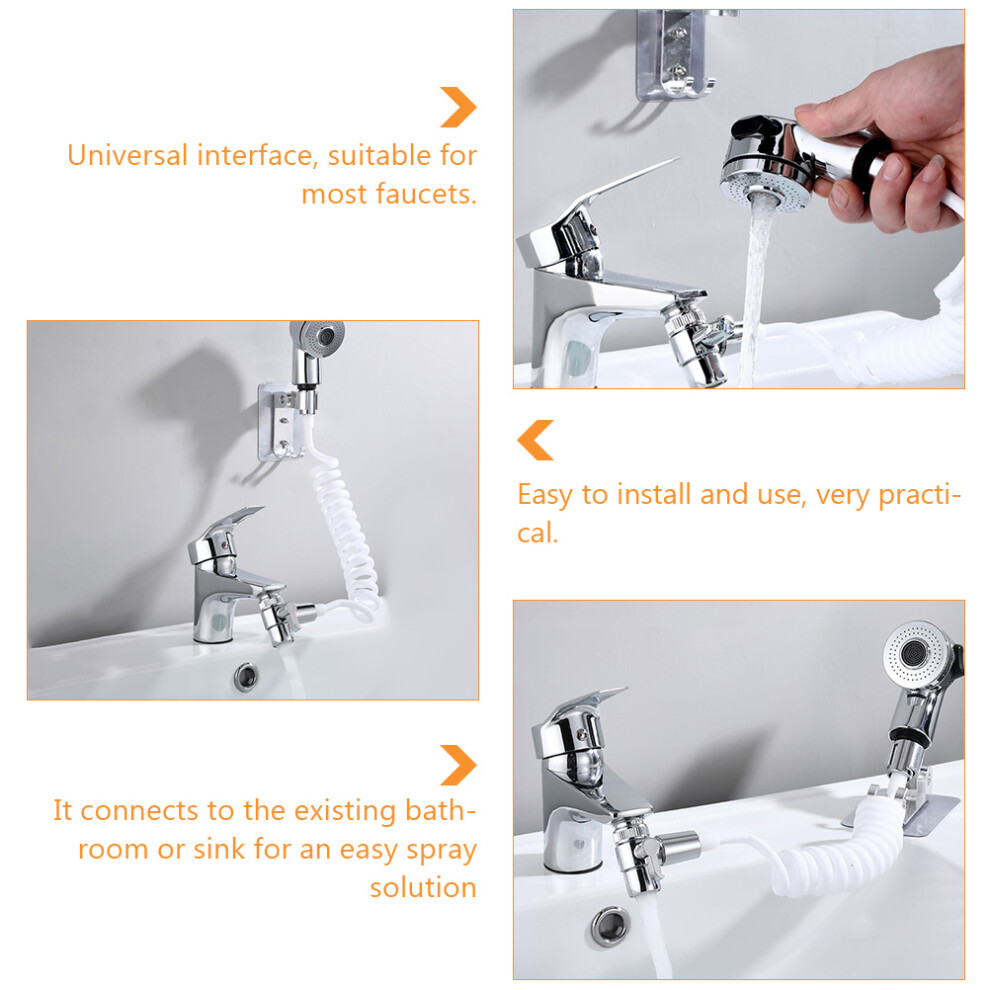 Universal interface, suitable for most faucets.

Easy to install and use, very practical.

It connects to the existing bathroom or sink for an easy spray solution