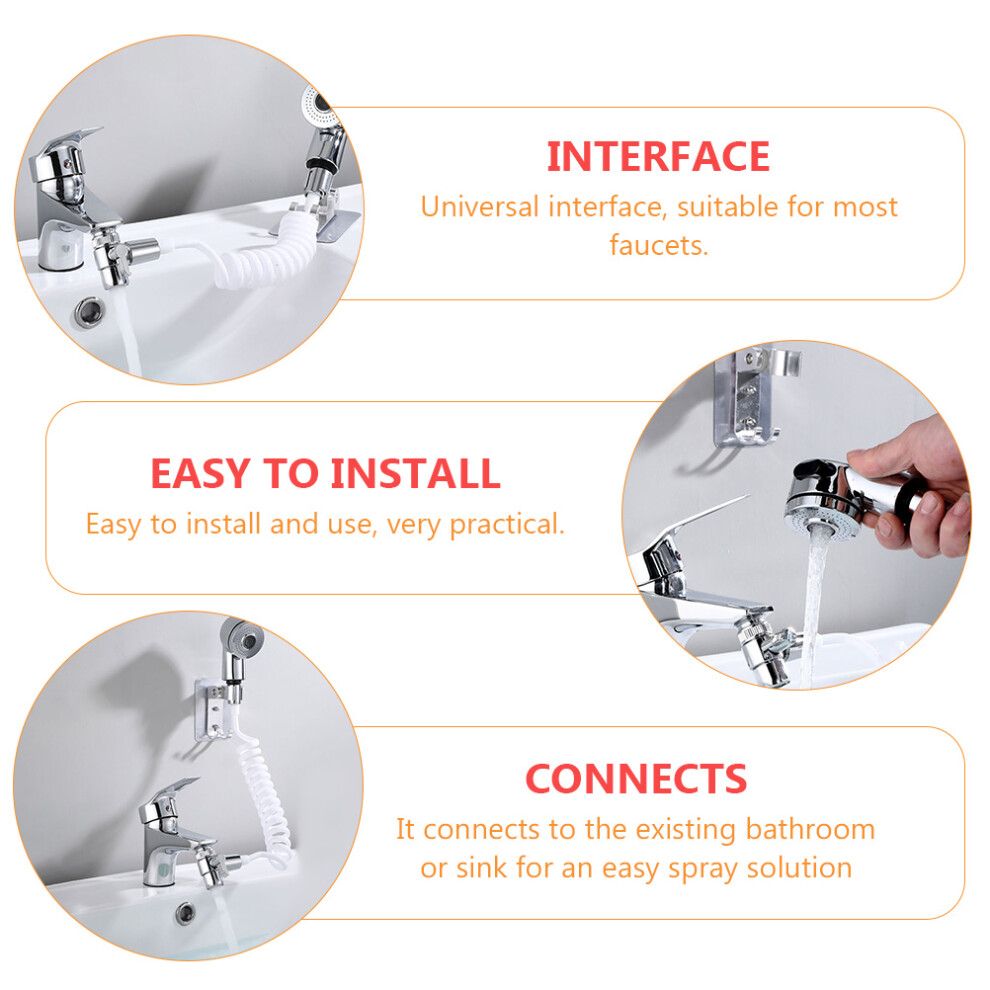 INTERFACE

Universal interface, suitable for most faucets.

EASY TO INSTALL

Easy to install and use, very practical.

CONNECTS

It connects to the existing bathroom or sink for an easy spray solution