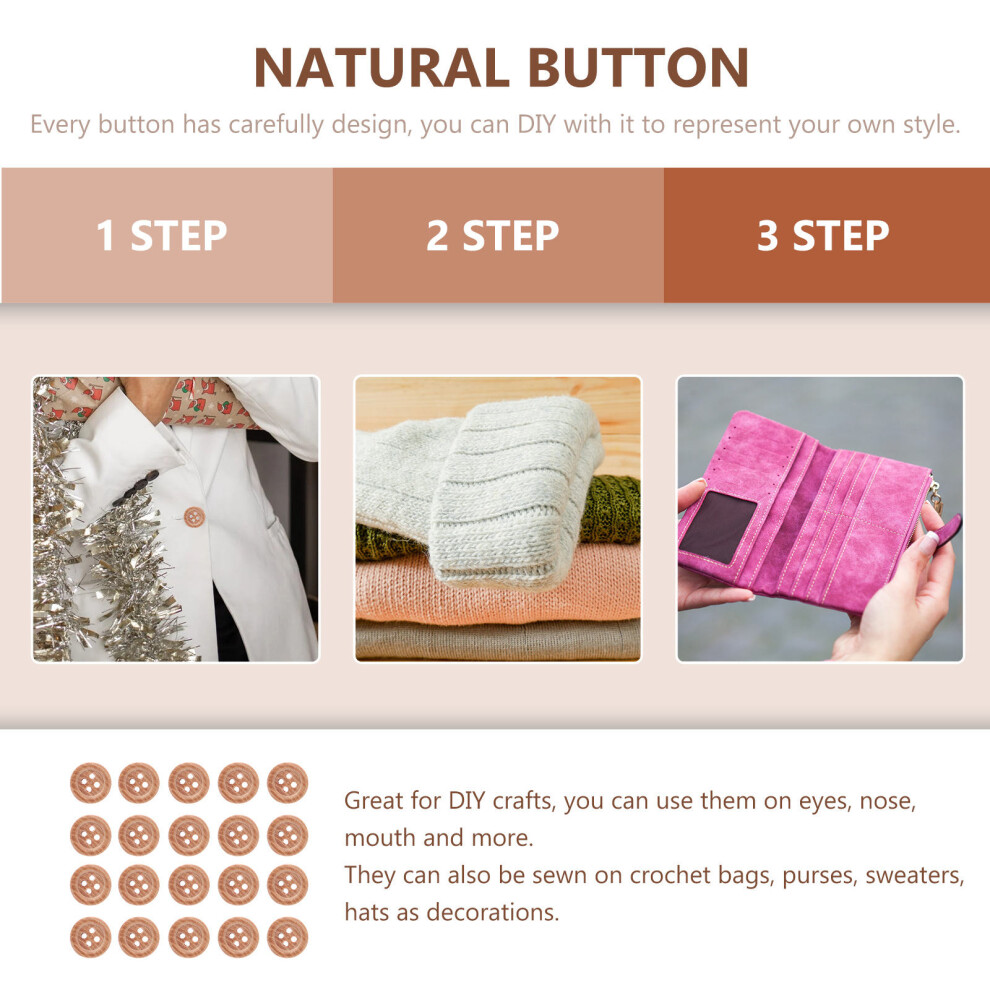 NATURAL BUTTON

Every button has carefully design, you can DIY with it to represent your own style.

1 STEP

2 STEP

3 STEP

Great for DIY crafts, you can use them on eyes, nose, mouth and more.
They can also be sewn on crochet bags, purses, sweaters, hats as decorations.