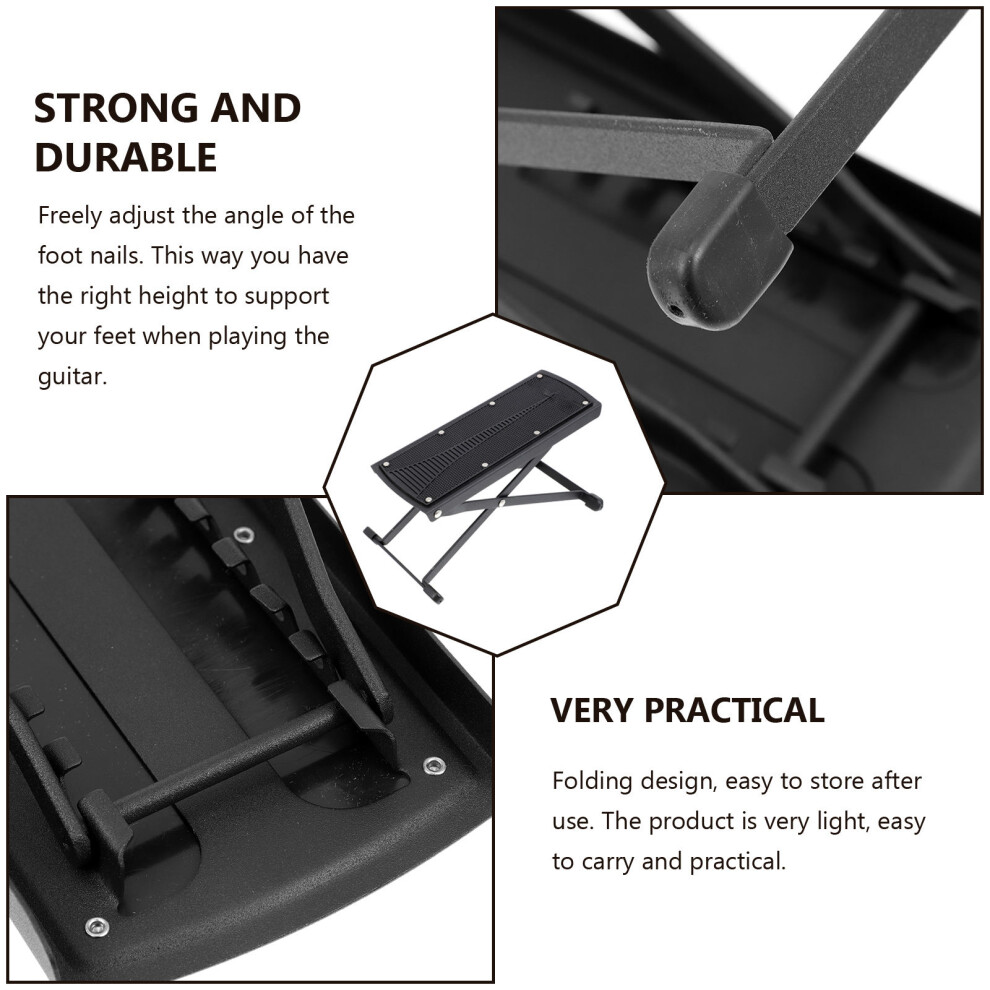 STRONG AND DURABLE

Freely adjust the angle of the foot nails. This way you have the right height to support your feet when playing the guitar.

VERY PRACTICAL

Folding design, easy to store after use. The product is very light, easy to carry and practical.