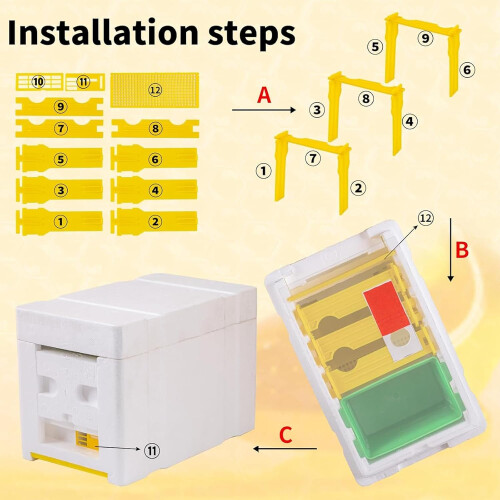 Installation steps

⑩ ⑪ ⑫
⑨
⑦ ⑧
⑤ ⑥
③ ④
① ②

A

⑤ ⑨ ⑥
③ ⑧ ④
① ⑦ ②

⑫
B

C
⑪