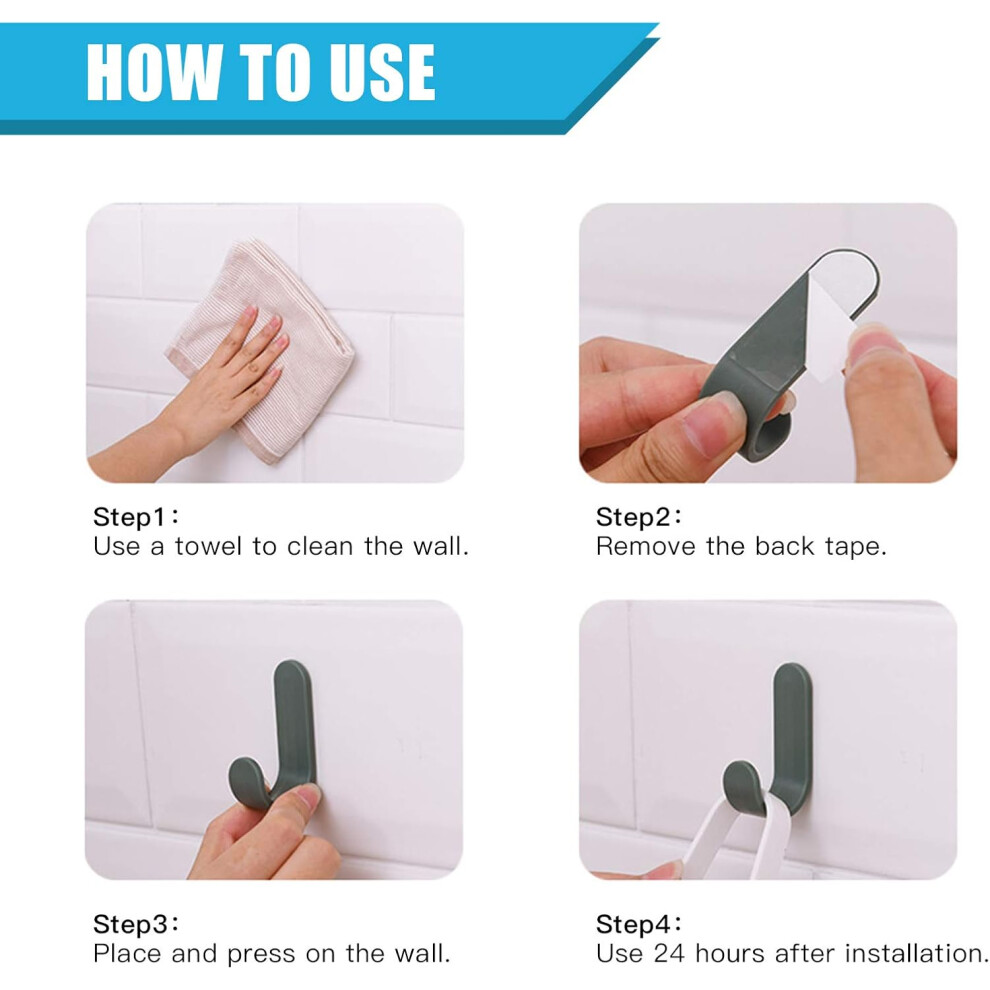 HOW TO USE

Step1:
Use a towel to clean the wall.

Step2:
Remove the back tape.

Step3:
Place and press on the wall.

Step4:
Use 24 hours after installation.