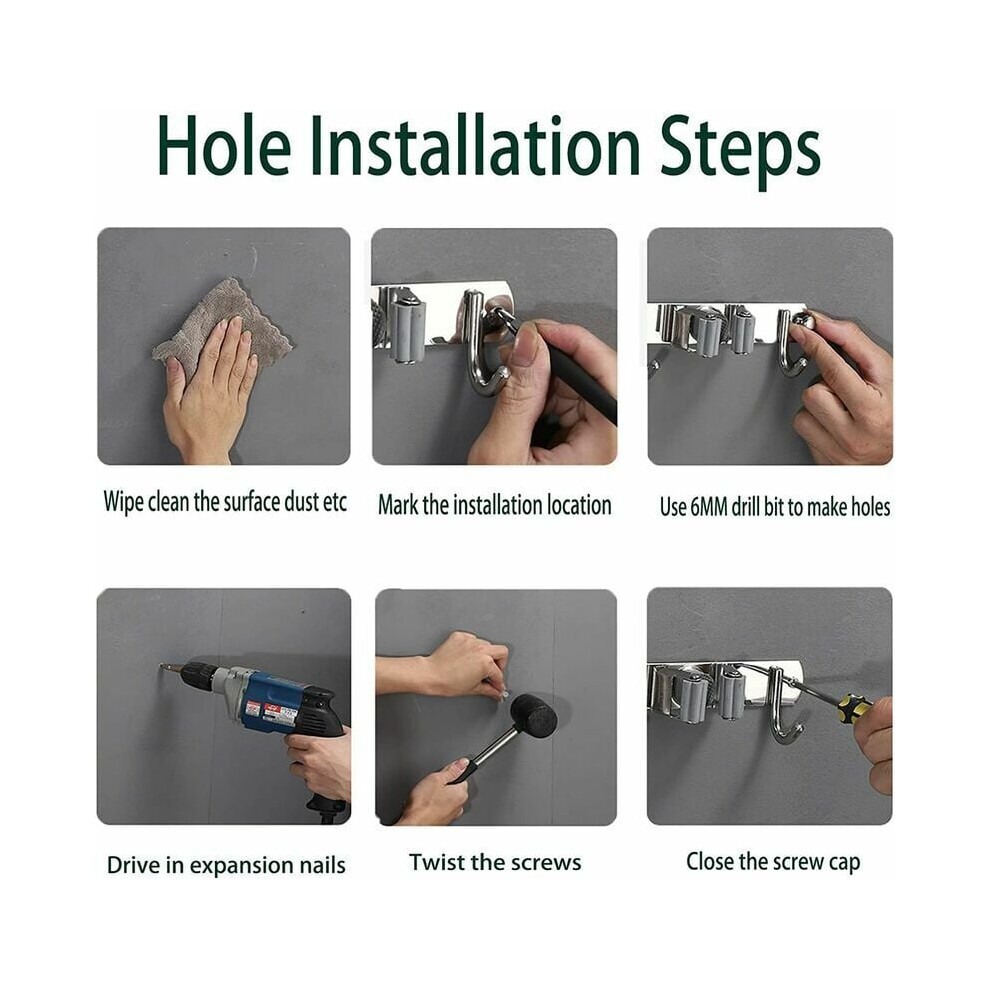 Hole Installation Steps

Wipe clean the surface dust etc

Mark the installation location

Use 6MM drill bit to make holes

Drive in expansion nails

Twist the screws

Close the screw cap