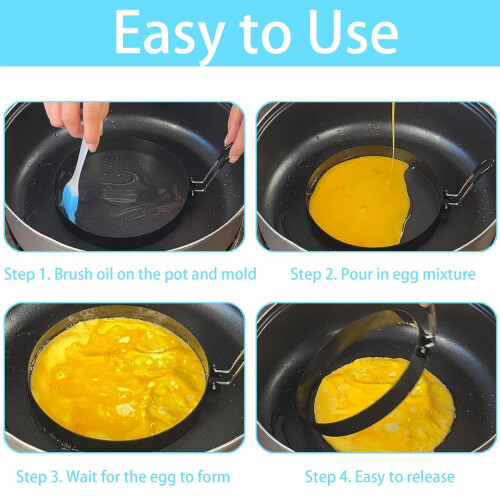 Easy to Use

Step 1. Brush oil on the pot and mold

Step 2. Pour in egg mixture

Step 3. Wait for the egg to form

Step 4. Easy to release