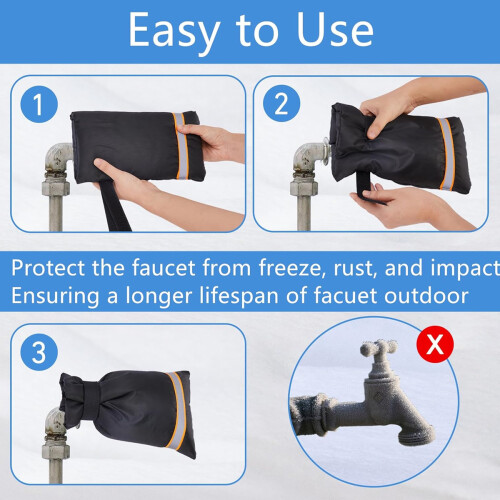 Easy to Use

1

2

Protect the faucet from freeze, rust, and impact
Ensuring a longer lifespan of facuet outdoor

3

X