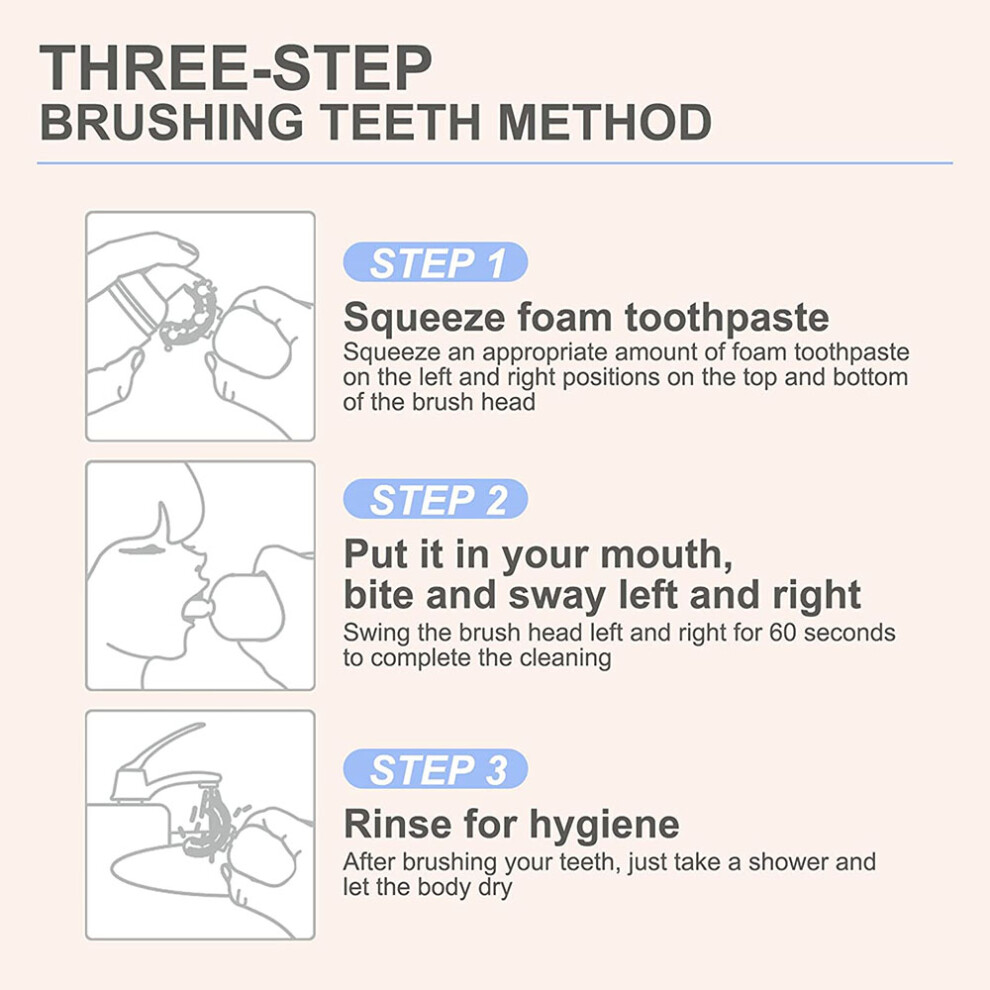 THREE-STEP
BRUSHING TEETH METHOD

STEP 1

Squeeze foam toothpaste
Squeeze an appropriate amount of foam toothpaste on the left and right positions on the top and bottom of the brush head

STEP 2

Put it in your mouth, bite and sway left and right
Swing the brush head left and right for 60 seconds to complete the cleaning

STEP 3

Rinse for hygiene
After brushing your teeth, just take a shower and let the body dry