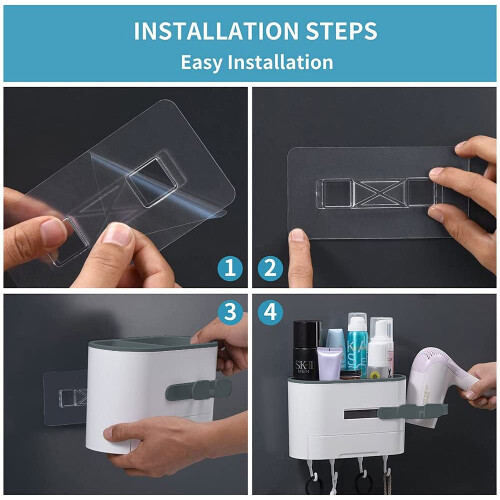 INSTALLATION STEPS
Easy Installation

1

2

3

4

SK II
MEN