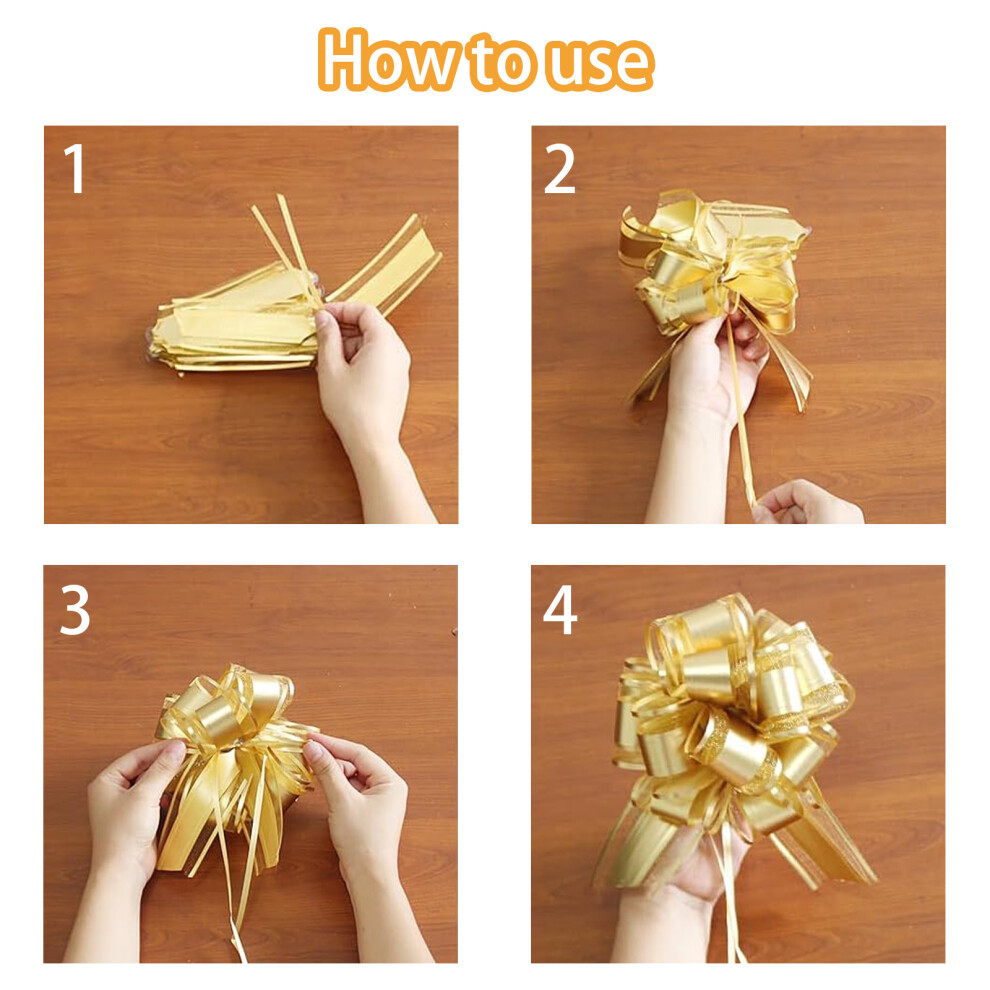 How to use

1

2

3

4