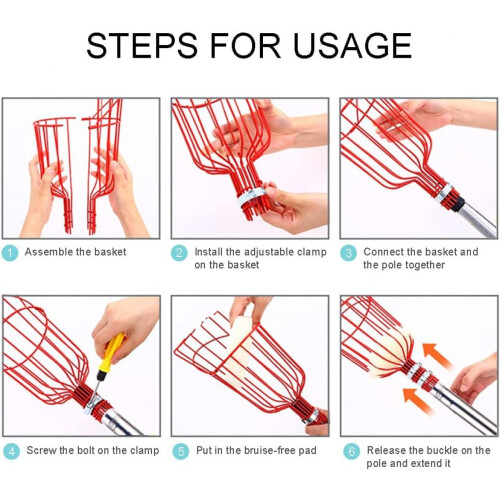 STEPS FOR USAGE

1 Assemble the basket

2 Install the adjustable clamp on the basket

3 Connect the basket and the pole together

4 Screw the bolt on the clamp

5 Put in the bruise-free pad

6 Release the buckle on the pole and extend it