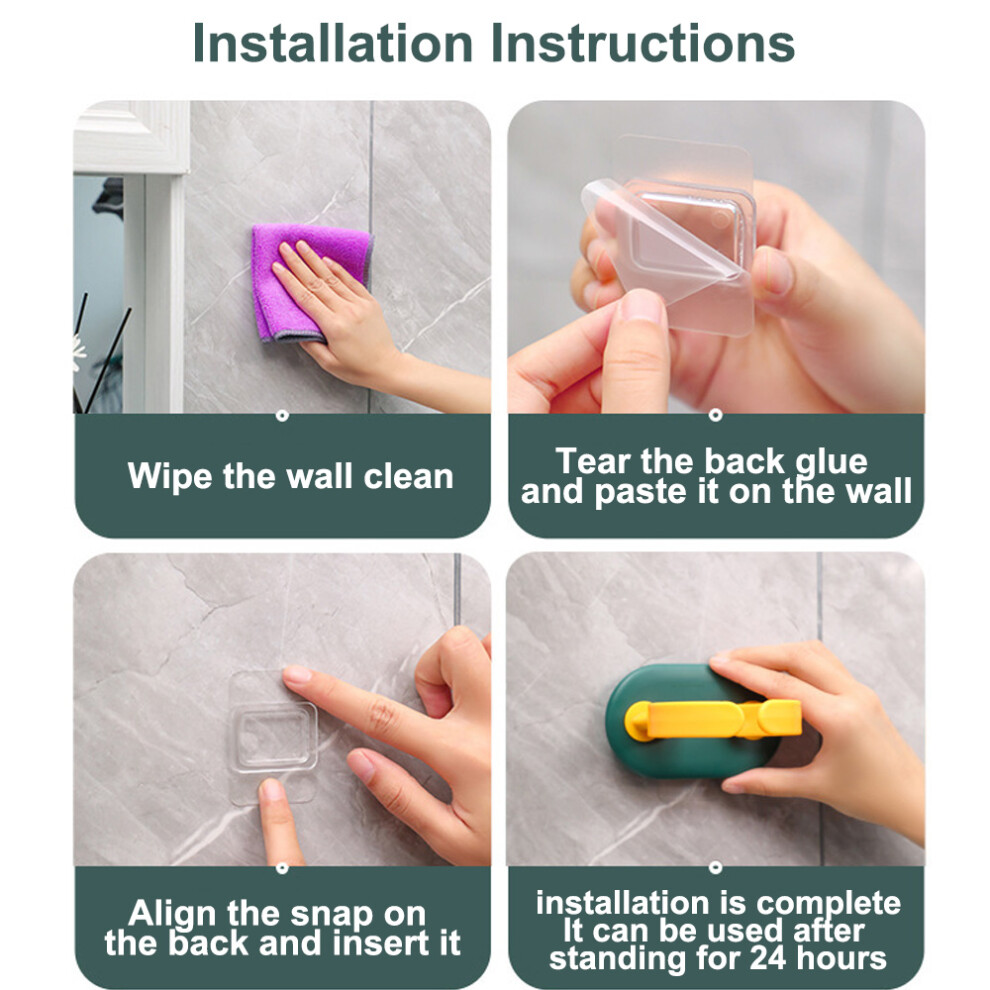 Installation Instructions

Wipe the wall clean

Tear the back glue and paste it on the wall

Align the snap on the back and insert it

installation is complete
It can be used after standing for 24 hours