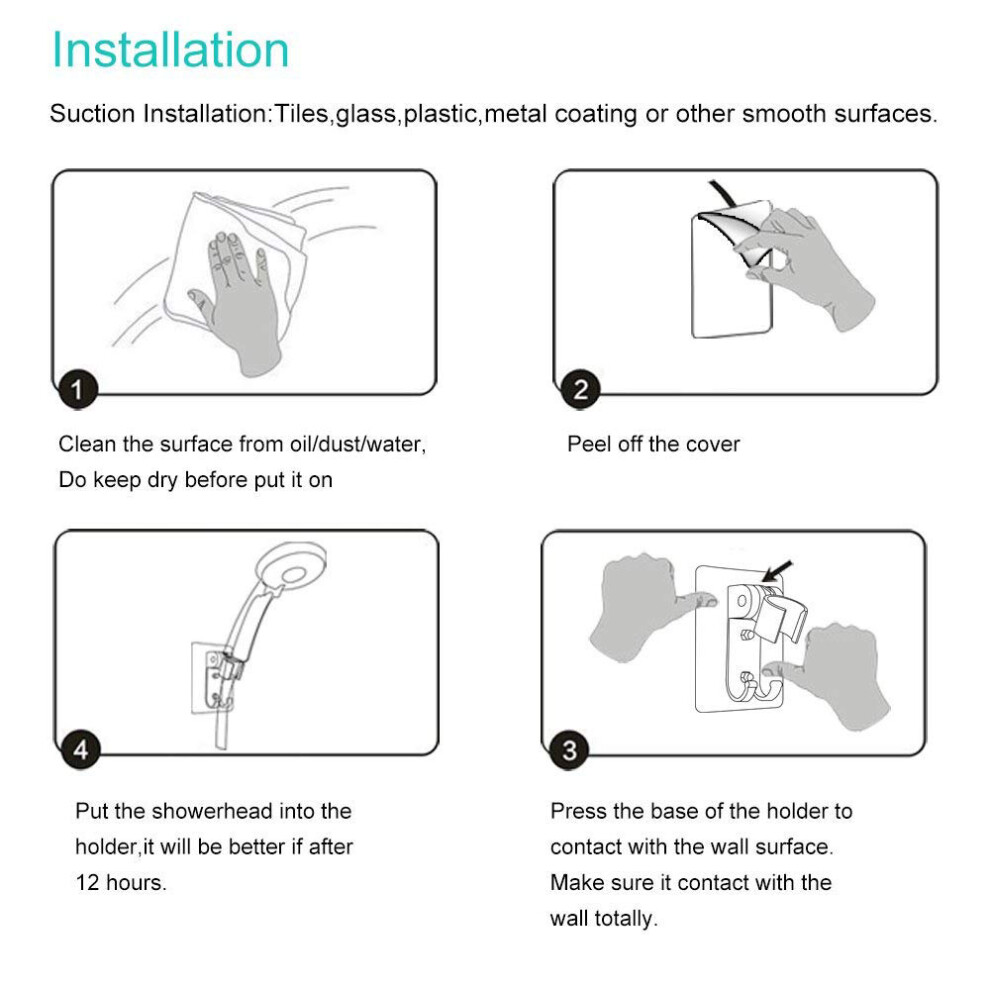 Installation

Suction Installation:Tiles,glass,plastic,metal coating or other smooth surfaces.

1

Clean the surface from oil/dust/water, Do keep dry before put it on

2

Peel off the cover

4

Put the showerhead into the holder,it will be better if after 12 hours.

3

Press the base of the holder to contact with the wall surface. Make sure it contact with the wall totally.