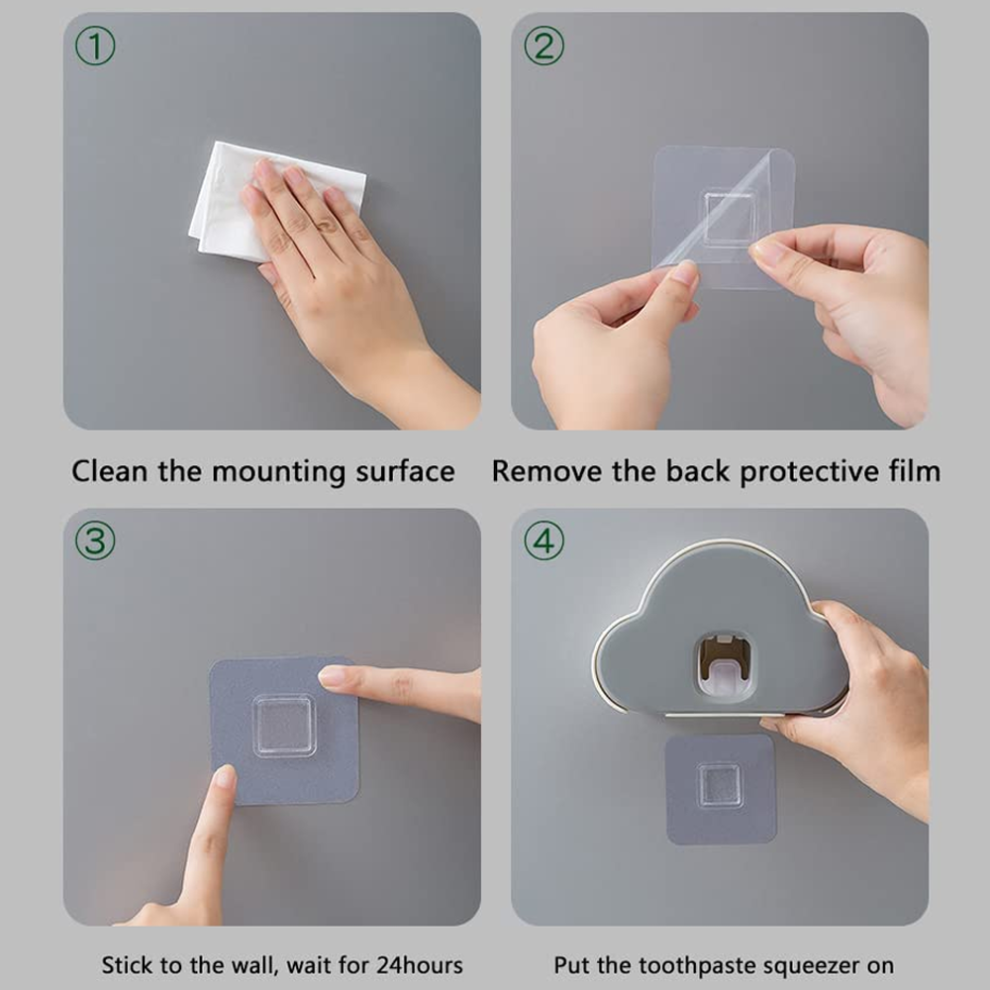 ①

Clean the mounting surface

②

Remove the back protective film

③

Stick to the wall, wait for 24hours

④

Put the toothpaste squeezer on