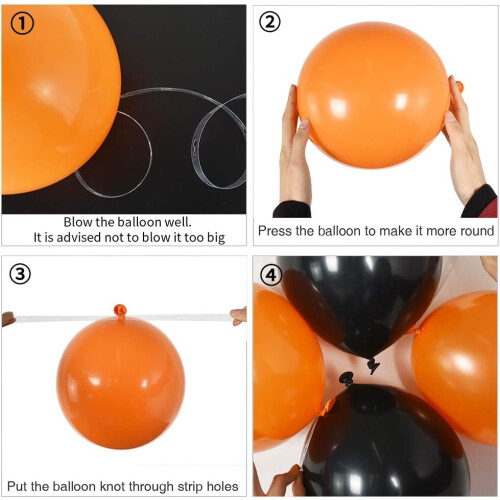 ①

Blow the balloon well.
It is advised not to blow it too big

②

Press the balloon to make it more round

③

Put the balloon knot through strip holes

④