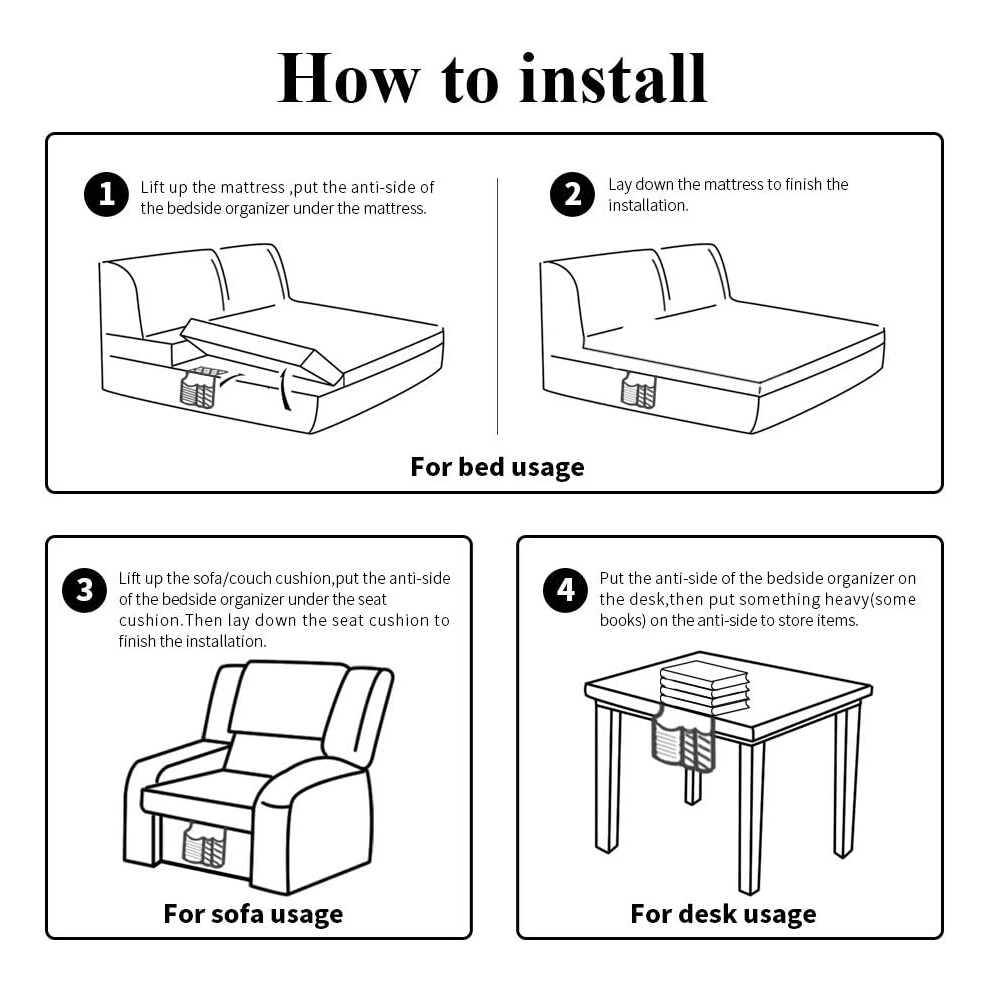 How to install

1 Lift up the mattress ,put the anti-side of the bedside organizer under the mattress.

2 Lay down the mattress to finish the installation.

For bed usage

3 Lift up the sofa/couch cushion,put the anti-side of the bedside organizer under the seat cushion.Then lay down the seat cushion to finish the installation.

For sofa usage

4 Put the anti-side of the bedside organizer on the desk,then put something heavy(some books) on the anti-side to store items.

For desk usage