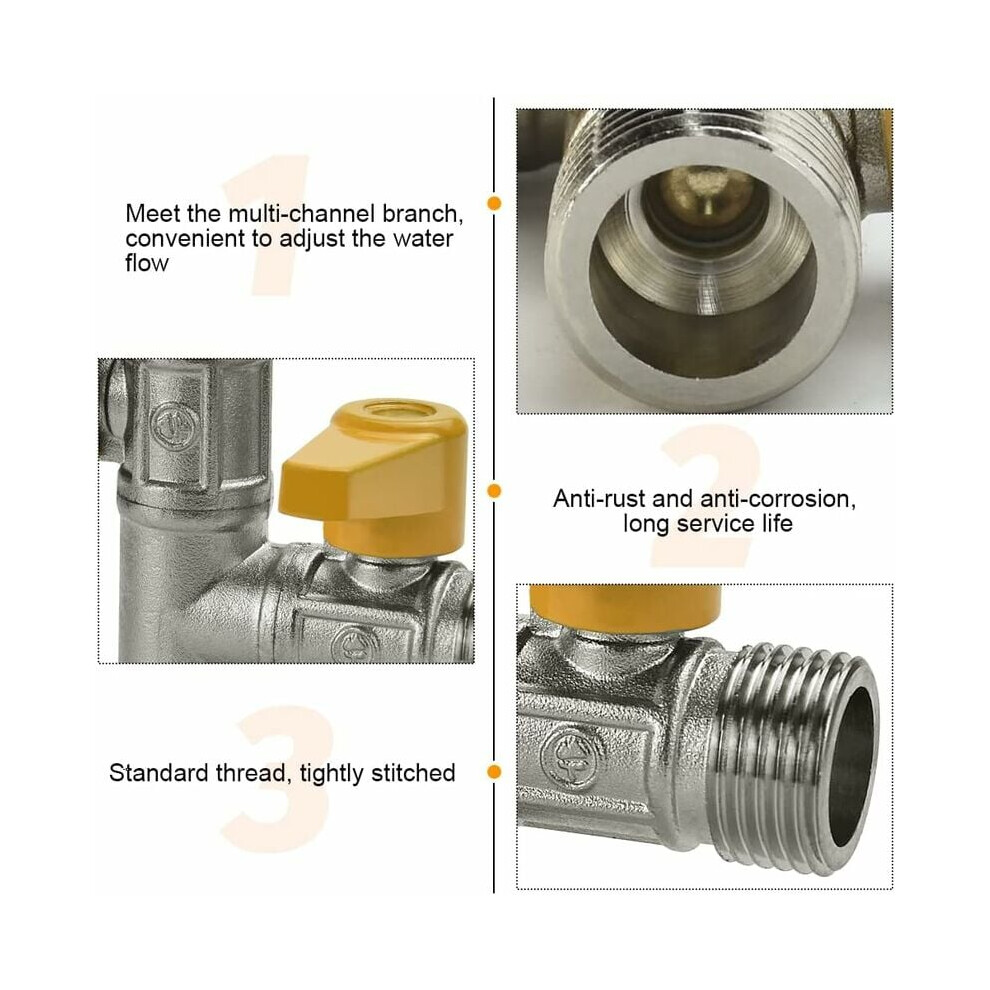 1

Meet the multi-channel branch, convenient to adjust the water flow

2

Anti-rust and anti-corrosion, long service life

3

Standard thread, tightly stitched