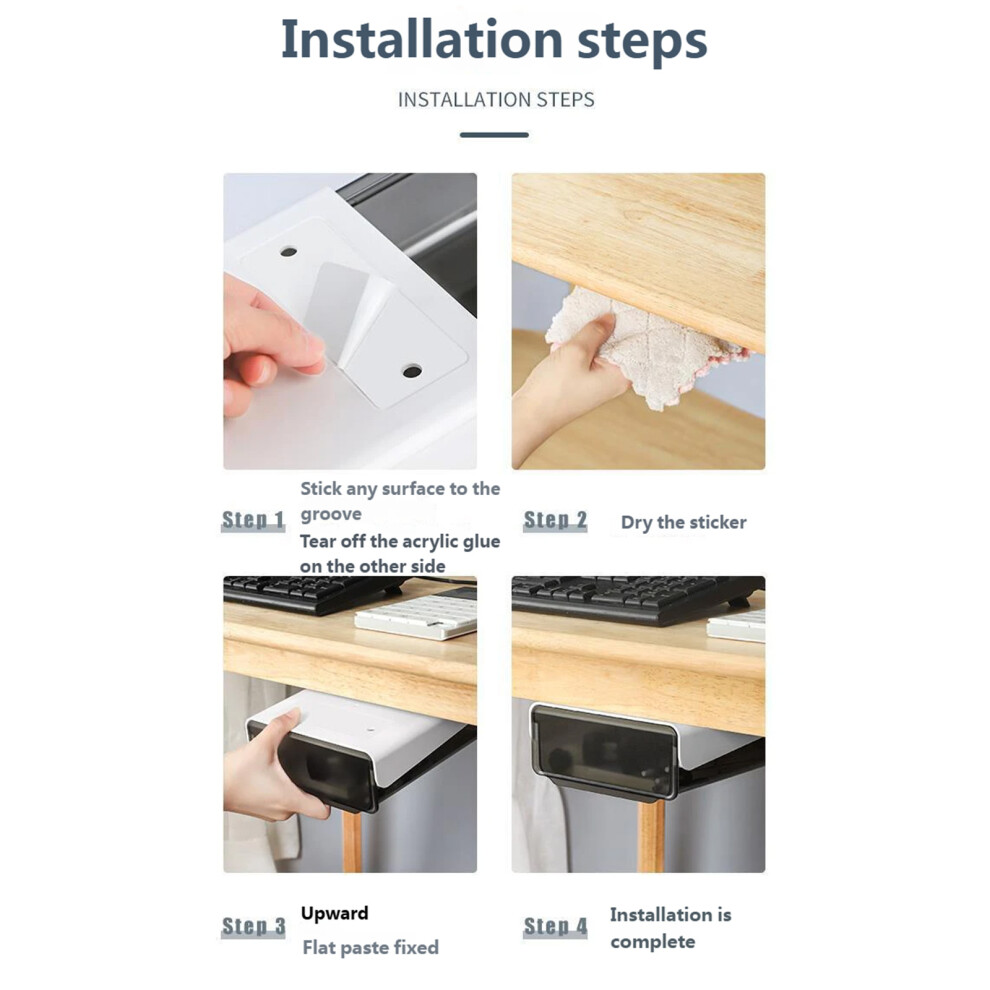 Installation steps

INSTALLATION STEPS

Step 1

Stick any surface to the groove

Tear off the acrylic glue on the other side

Step 2

Dry the sticker

Step 3

Upward

Flat paste fixed

Step 4

Installation is complete