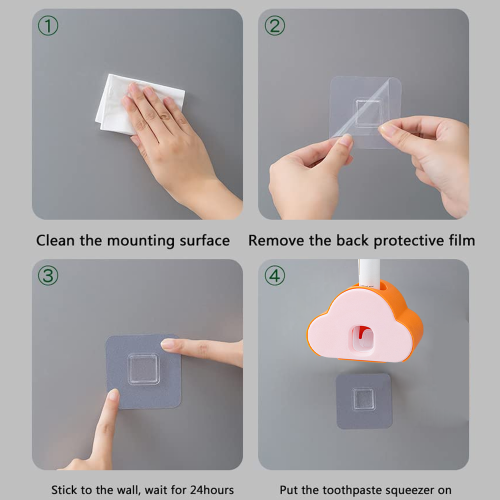 ①

Clean the mounting surface

②

Remove the back protective film

③

Stick to the wall, wait for 24hours

④

Put the toothpaste squeezer on