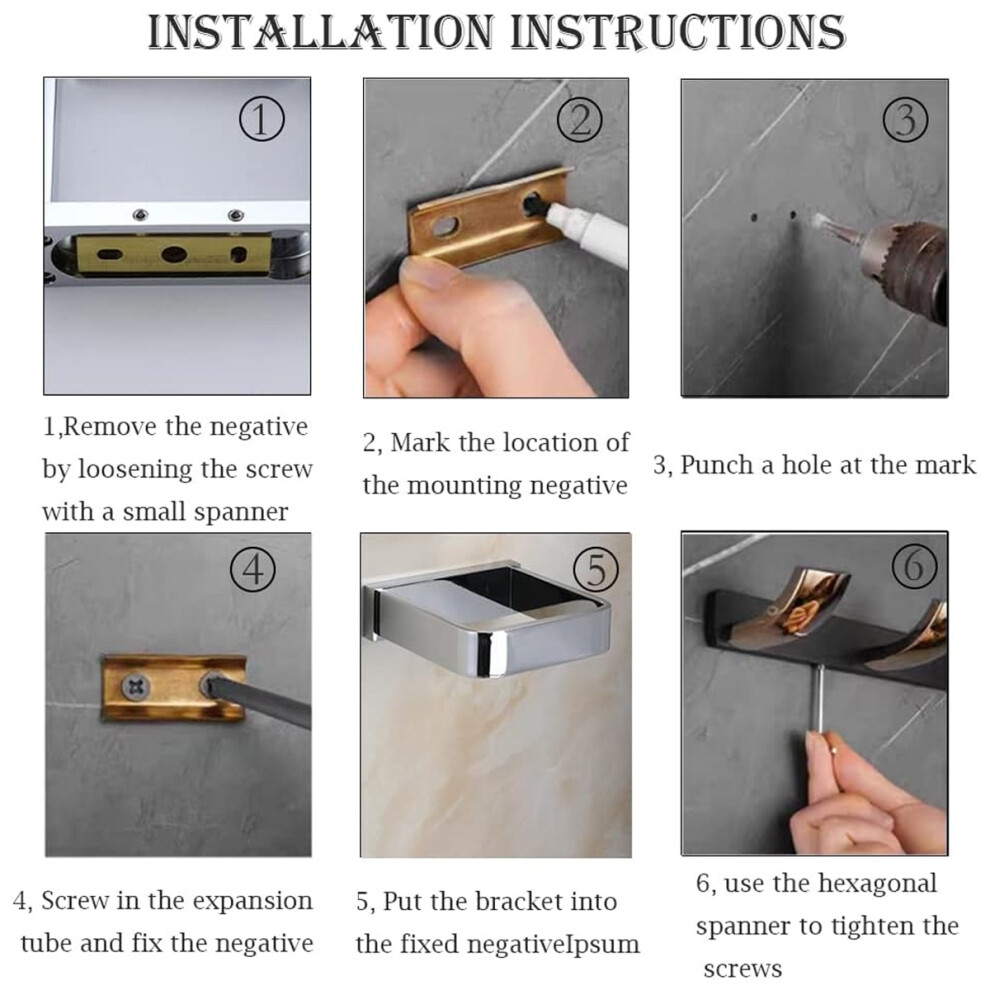 INSTALLATION INSTRUCTIONS

①

1,Remove the negative by loosening the screw with a small spanner

②

2, Mark the location of the mounting negative

③

3, Punch a hole at the mark

④

4, Screw in the expansion tube and fix the negative

⑤

5, Put the bracket into the fixed negativeIpsum

⑥

6, use the hexagonal spanner to tighten the screws