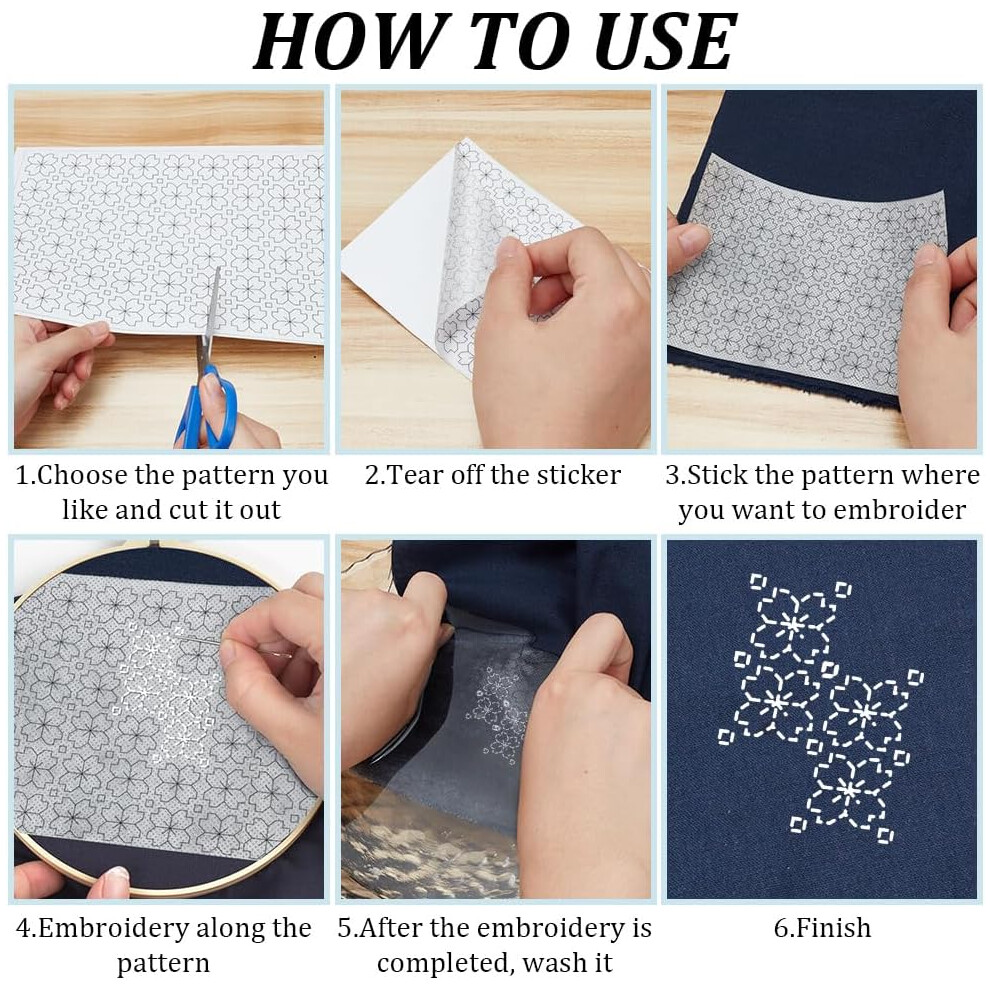 HOW TO USE

1.Choose the pattern you like and cut it out

2.Tear off the sticker

3.Stick the pattern where you want to embroider

4.Embroidery along the pattern

5.After the embroidery is completed, wash it

6.Finish