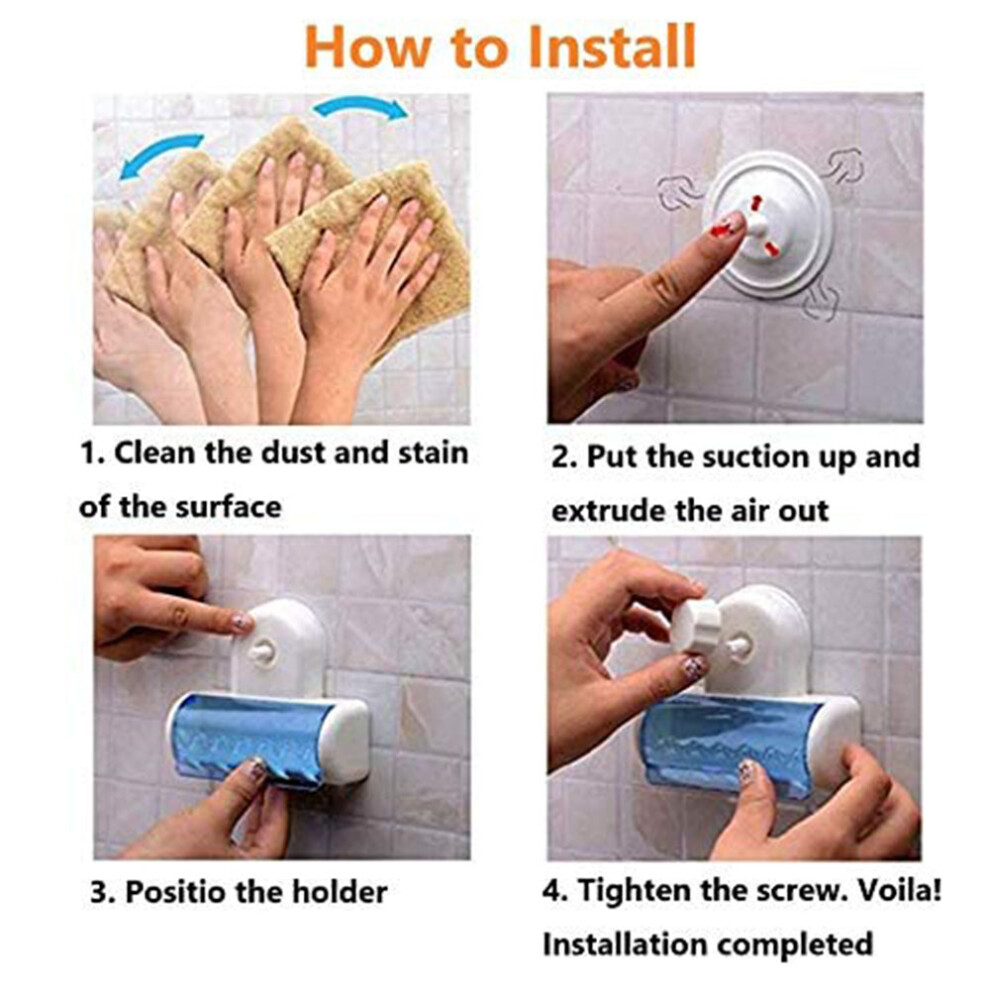 How to Install

1. Clean the dust and stain of the surface

2. Put the suction up and extrude the air out

3. Positio the holder

4. Tighten the screw. Voila! Installation completed