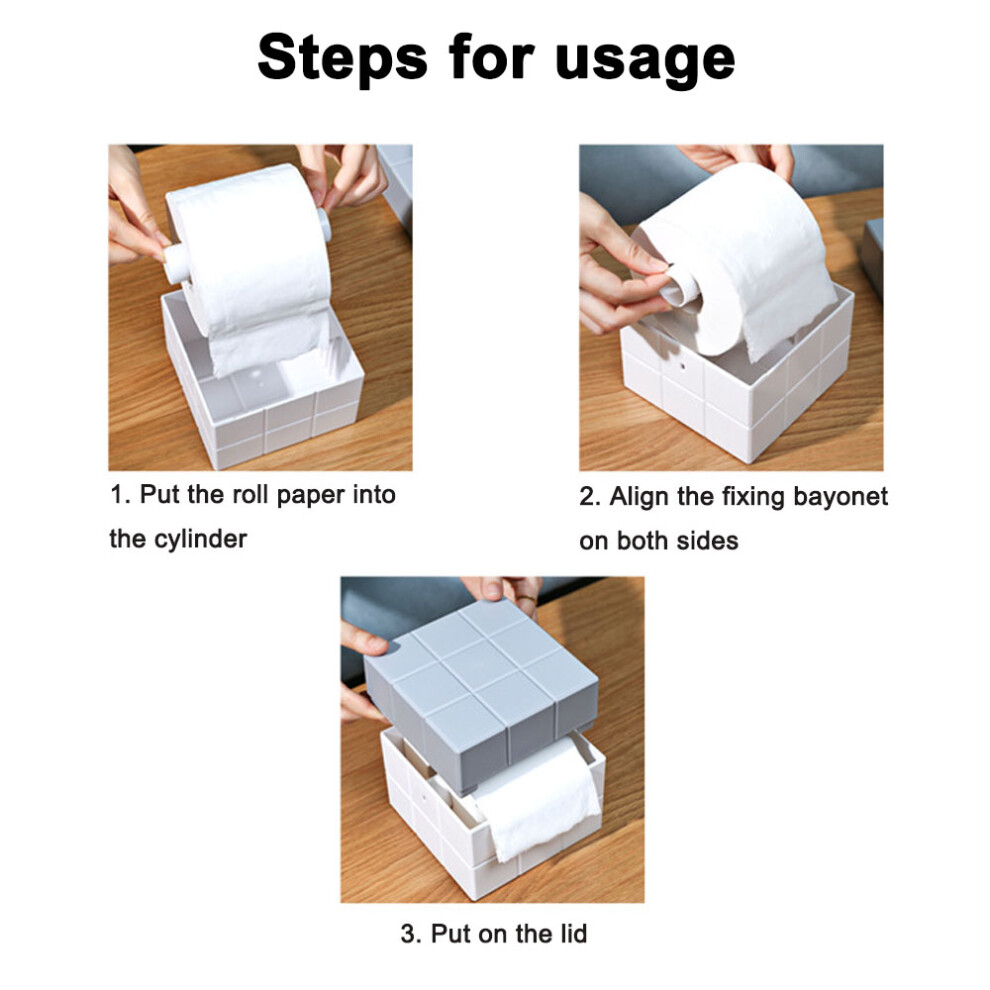 Steps for usage

1. Put the roll paper into the cylinder

2. Align the fixing bayonet on both sides

3. Put on the lid