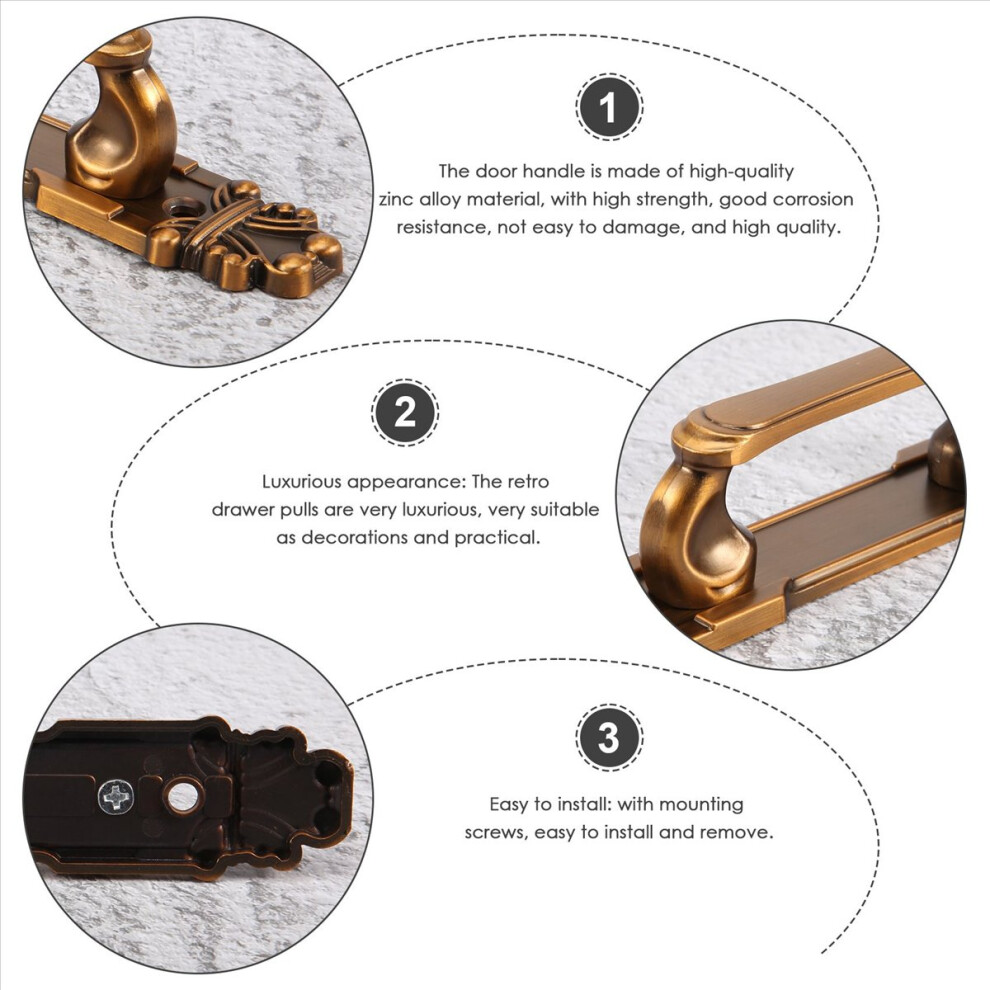 1

The door handle is made of high-quality zinc alloy material, with high strength, good corrosion resistance, not easy to damage, and high quality.

2

Luxurious appearance: The retro drawer pulls are very luxurious, very suitable as decorations and practical.

3

Easy to install: with mounting screws, easy to install and remove.