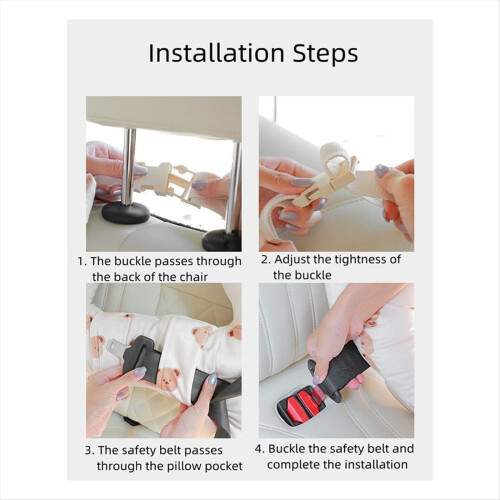 Installation Steps

1. The buckle passes through the back of the chair

2. Adjust the tightness of the buckle

3. The safety belt passes through the pillow pocket

4. Buckle the safety belt and complete the installation