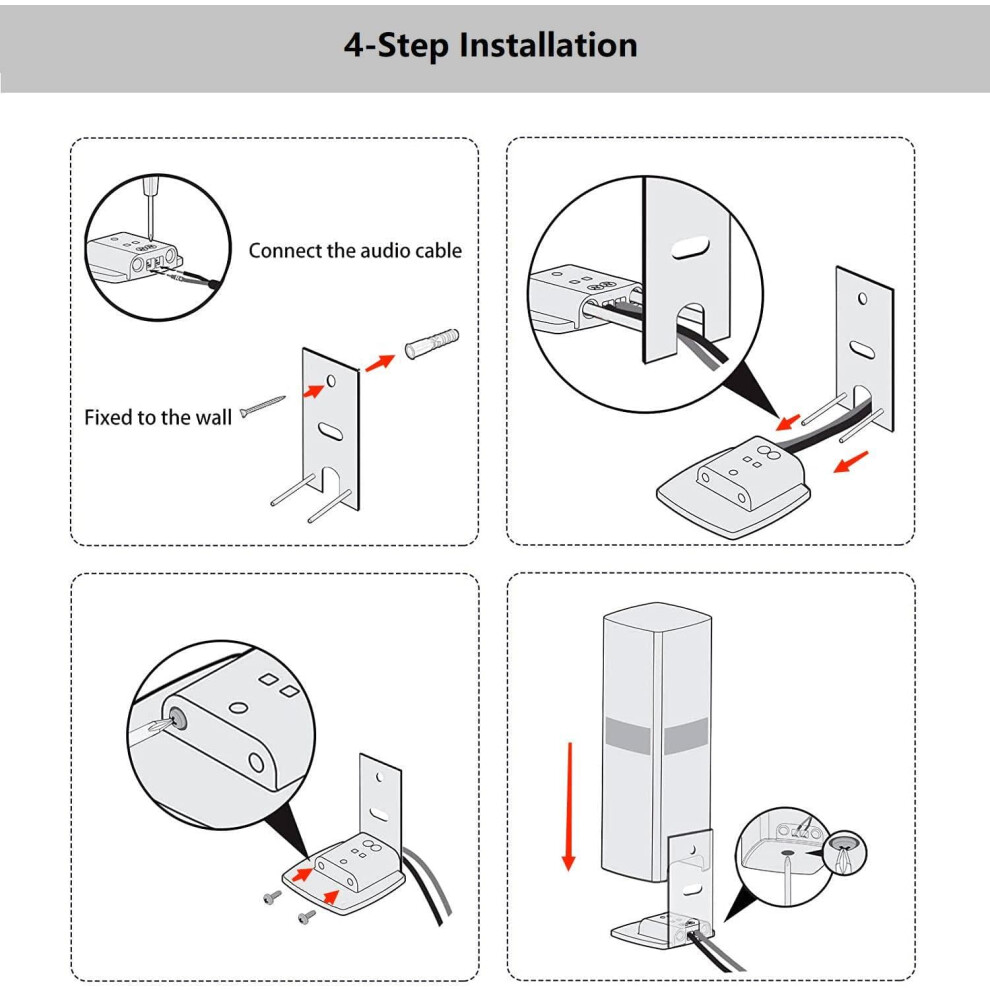 4-Step Installation

Connect the audio cable

Fixed to the wall