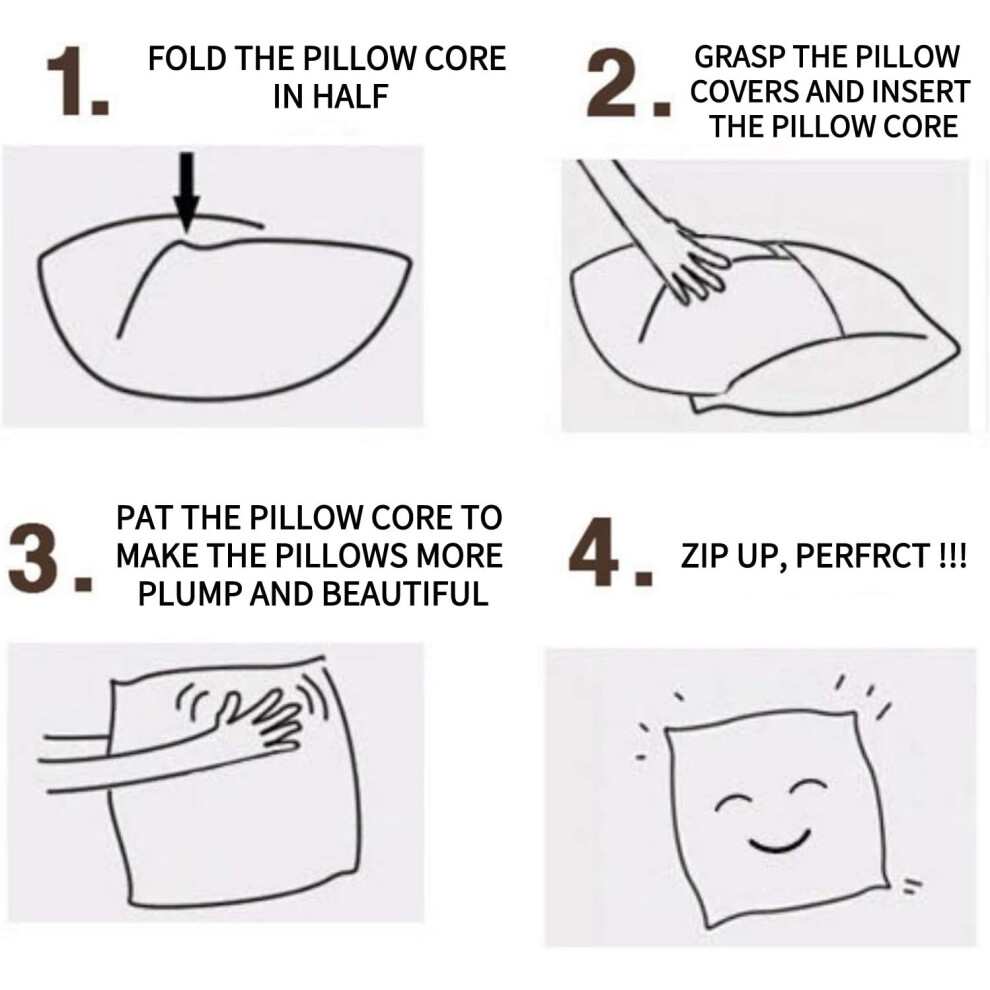 1. FOLD THE PILLOW CORE IN HALF

2. GRASP THE PILLOW COVERS AND INSERT THE PILLOW CORE

3. PAT THE PILLOW CORE TO MAKE THE PILLOWS MORE PLUMP AND BEAUTIFUL

4. ZIP UP, PERFRCT !!!