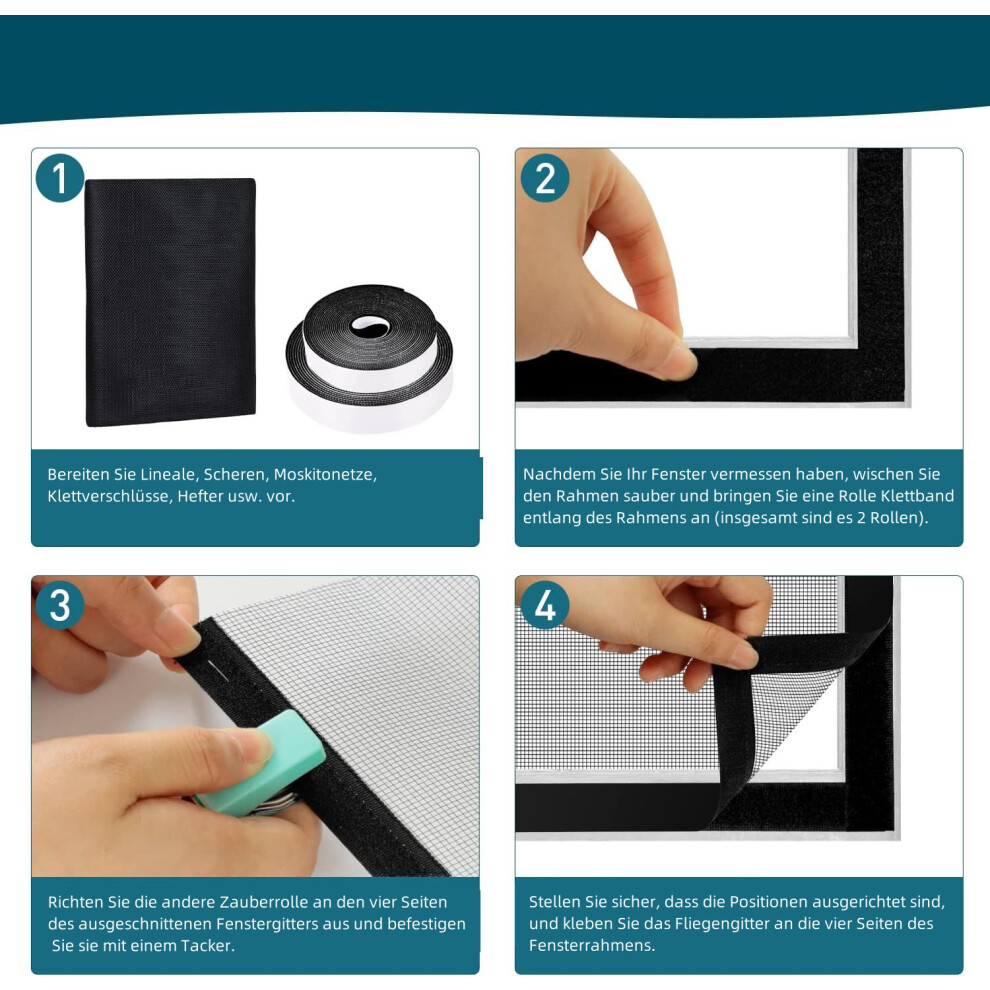 1

Bereiten Sie Lineale, Scheren, Moskitonetze, Klettverschlüsse, Hefter usw. vor.

2

Nachdem Sie Ihr Fenster vermessen haben, wischen Sie den Rahmen sauber und bringen Sie eine Rolle Klettband entlang des Rahmens an (insgesamt sind es 2 Rollen).

3

Richten Sie die andere Zauberrolle an den vier Seiten des ausgeschnittenen Fenstergitters aus und befestigen Sie sie mit einem Tacker.

4

Stellen Sie sicher, dass die Positionen ausgerichtet sind, und kleben Sie das Fliegengitter an die vier Seiten des Fensterrahmens.