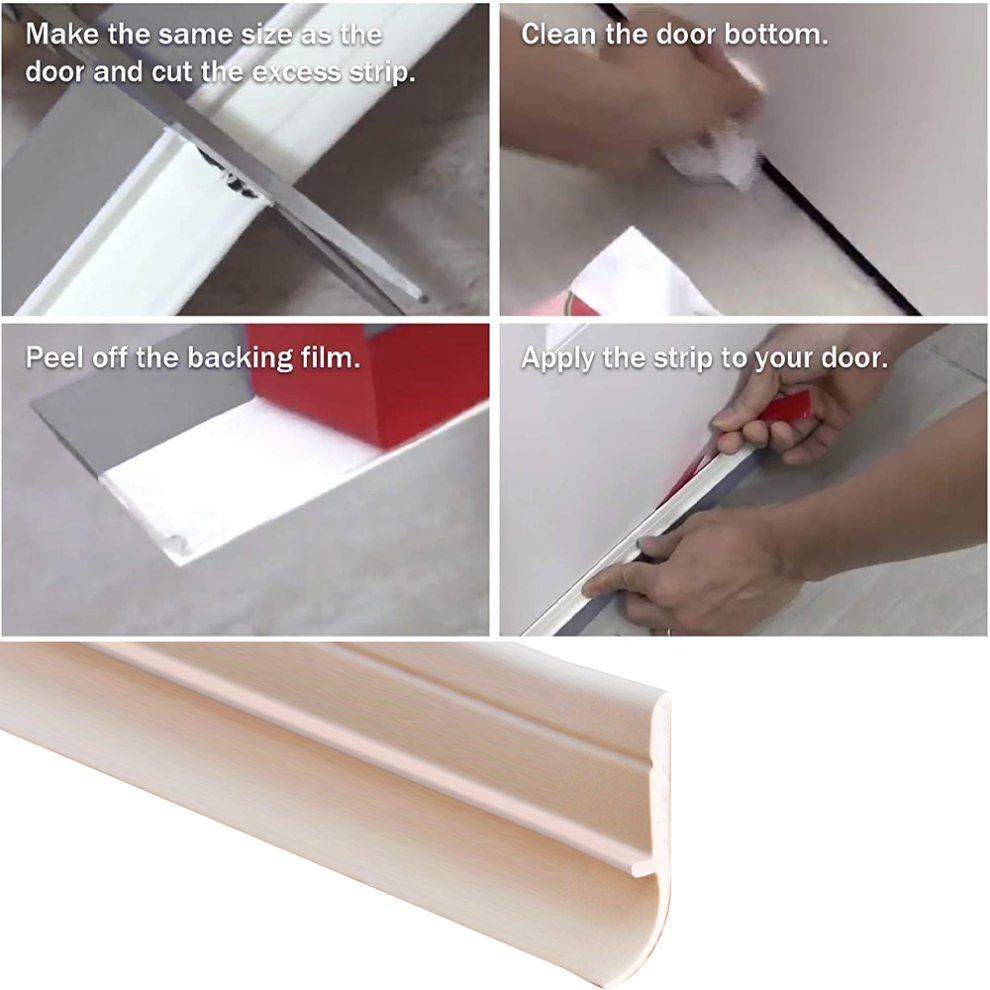 Make the same size as the door and cut the excess strip.

Clean the door bottom.

Peel off the backing film.

Apply the strip to your door.