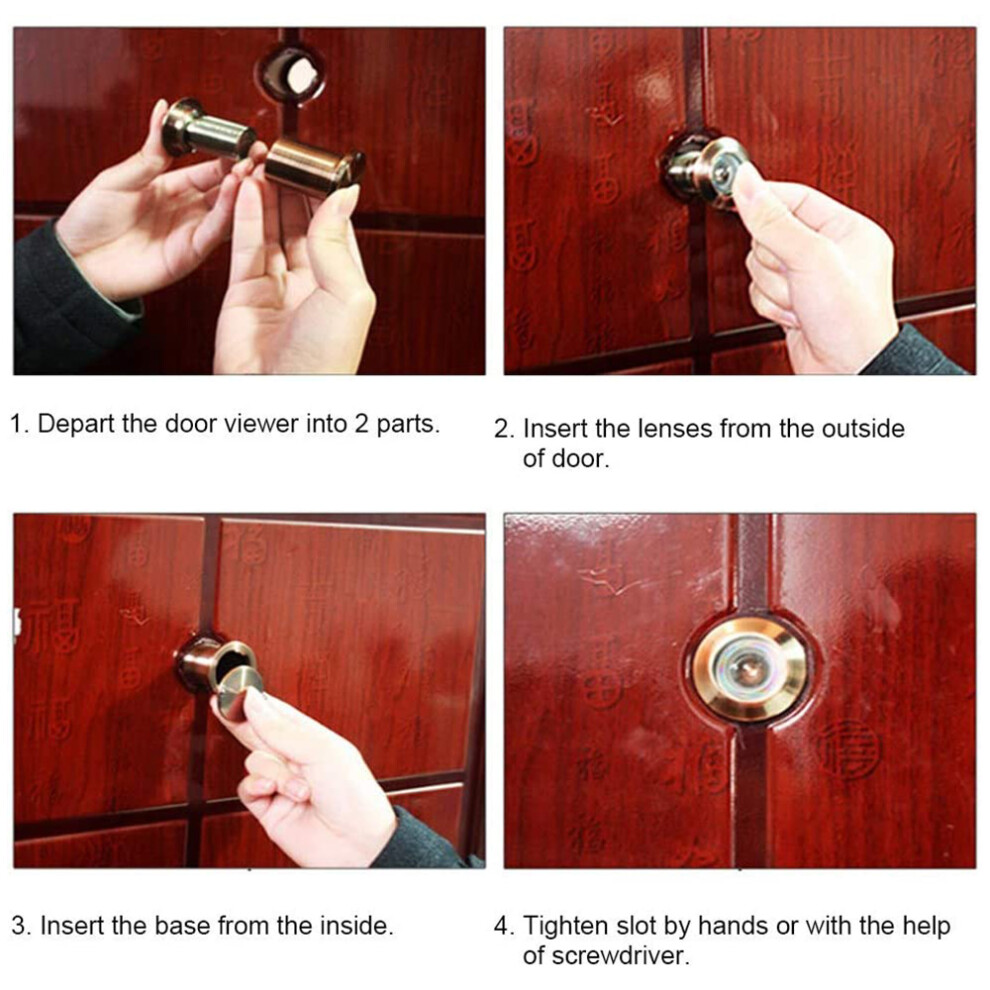 1. Depart the door viewer into 2 parts.

2. Insert the lenses from the outside of door.

3. Insert the base from the inside.

4. Tighten slot by hands or with the help of screwdriver.