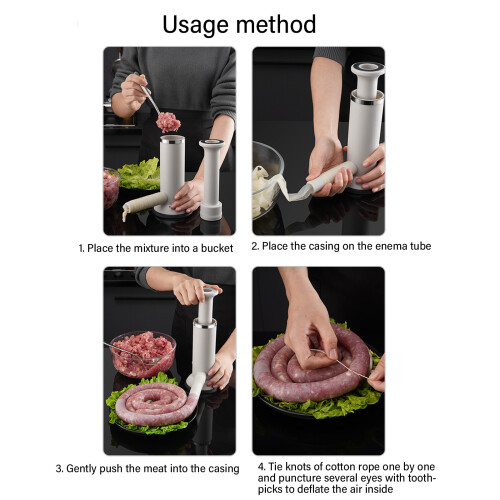 Usage method

1. Place the mixture into a bucket

2. Place the casing on the enema tube

3. Gently push the meat into the casing

4. Tie knots of cotton rope one by one and puncture several eyes with toothpicks to deflate the air inside