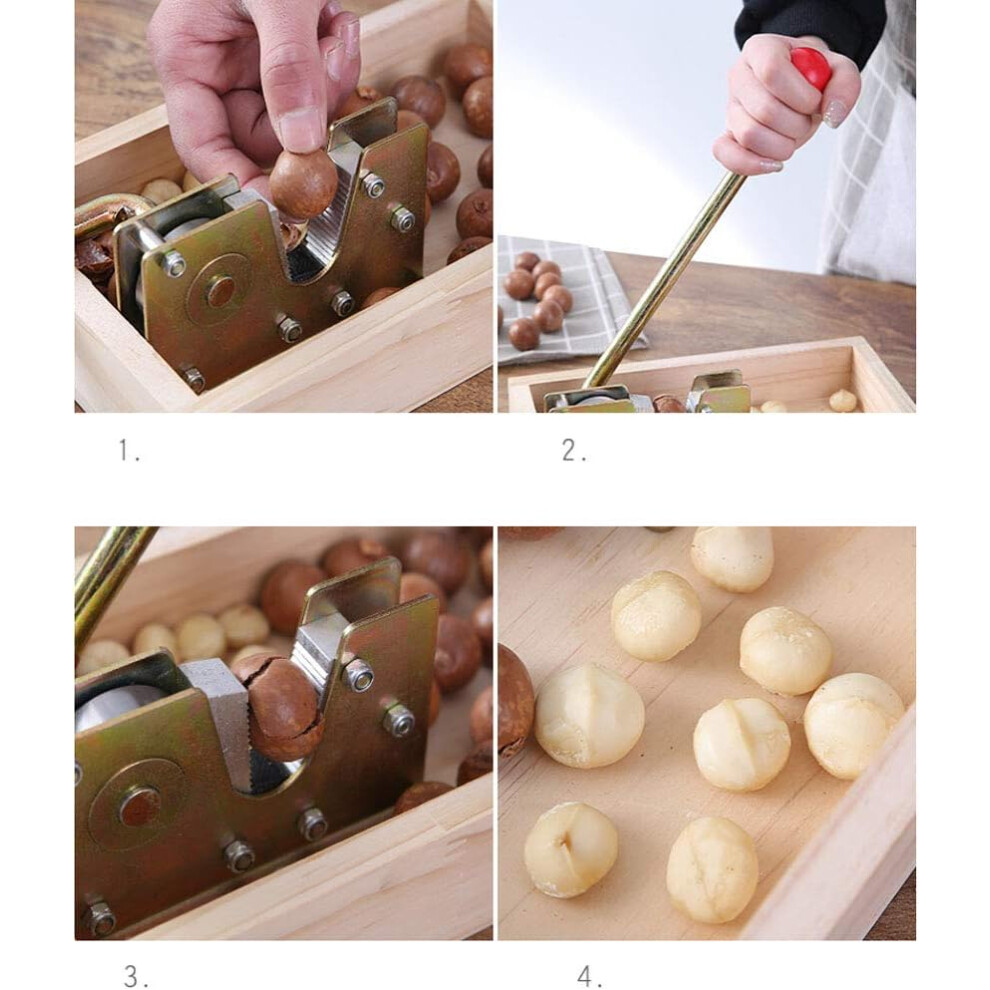 1.

2.

3.

4.