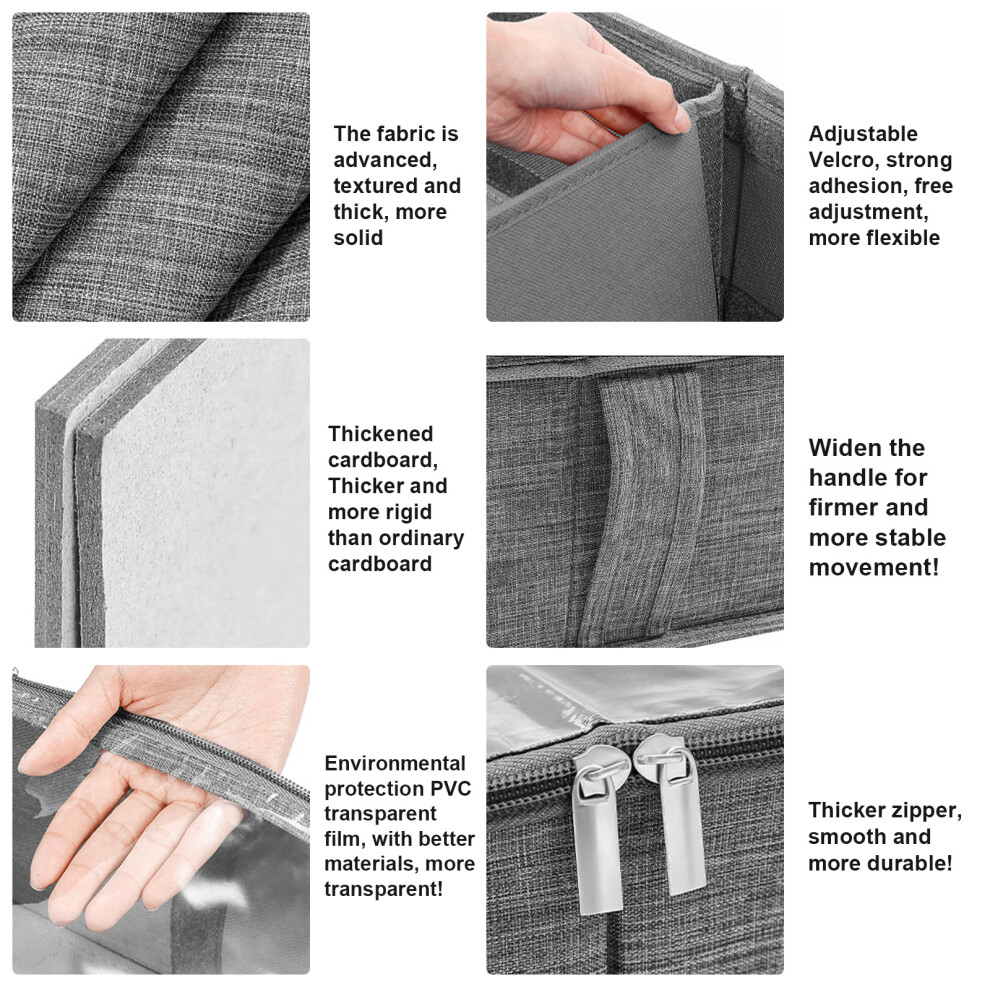 The fabric is advanced, textured and thick, more solid

Adjustable Velcro, strong adhesion, free adjustment, more flexible

Thickened cardboard, Thicker and more rigid than ordinary cardboard

Widen the handle for firmer and more stable movement!

Environmental protection PVC transparent film, with better materials, more transparent!

Thicker zipper, smooth and more durable!