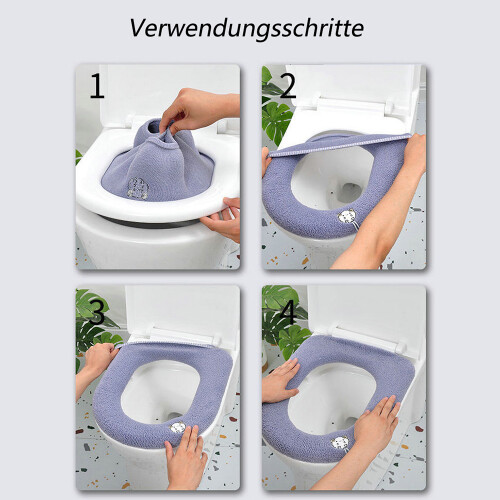 Verwendungsschritte

1

2

3

4