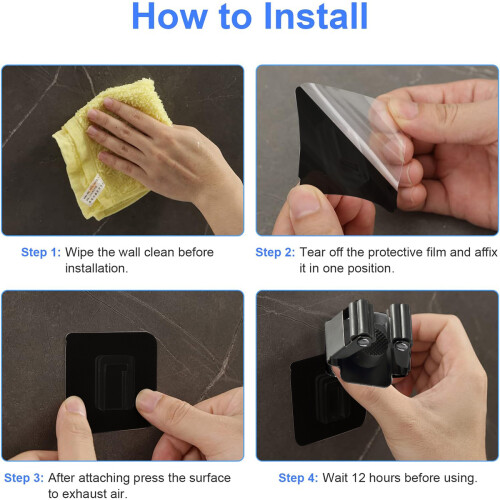 How to Install

Step 1: Wipe the wall clean before installation.

Step 2: Tear off the protective film and affix it in one position.

Step 3: After attaching press the surface to exhaust air.

Step 4: Wait 12 hours before using.