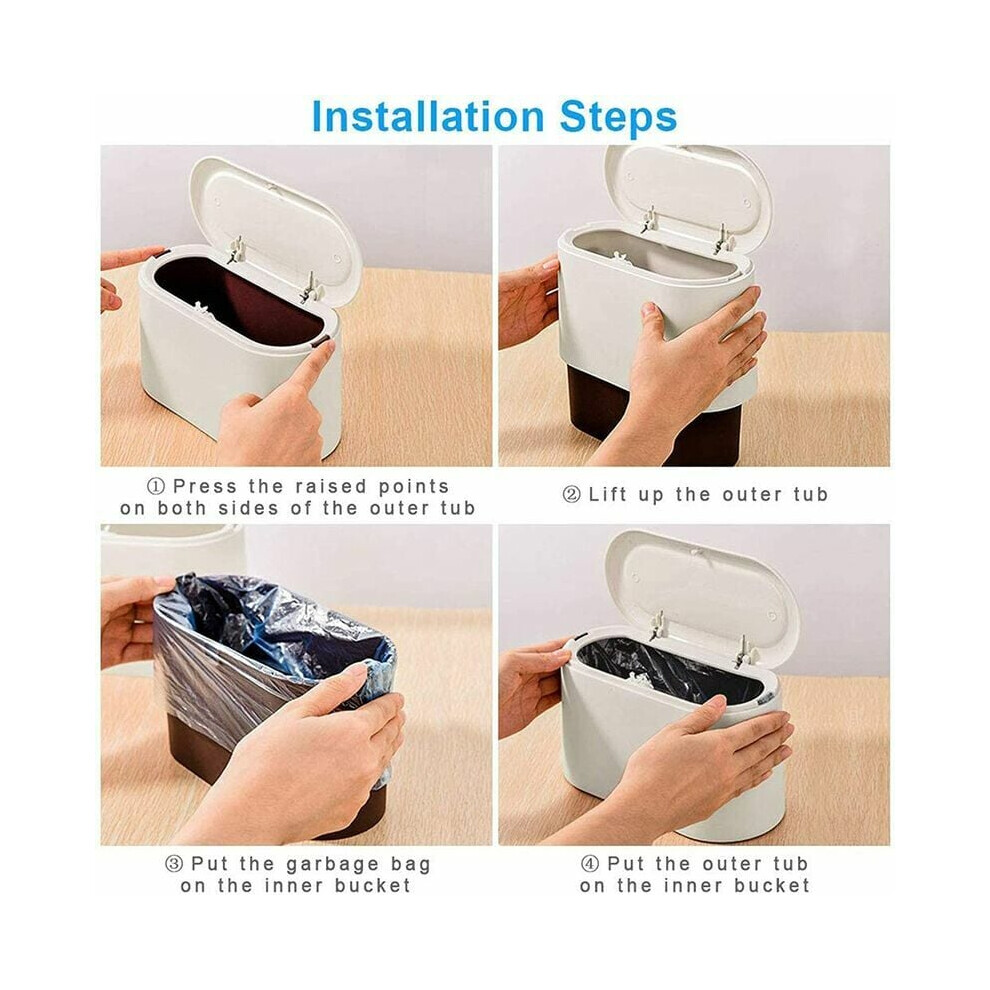 Installation Steps

① Press the raised points on both sides of the outer tub

② Lift up the outer tub

③ Put the garbage bag on the inner bucket

④ Put the outer tub on the inner bucket