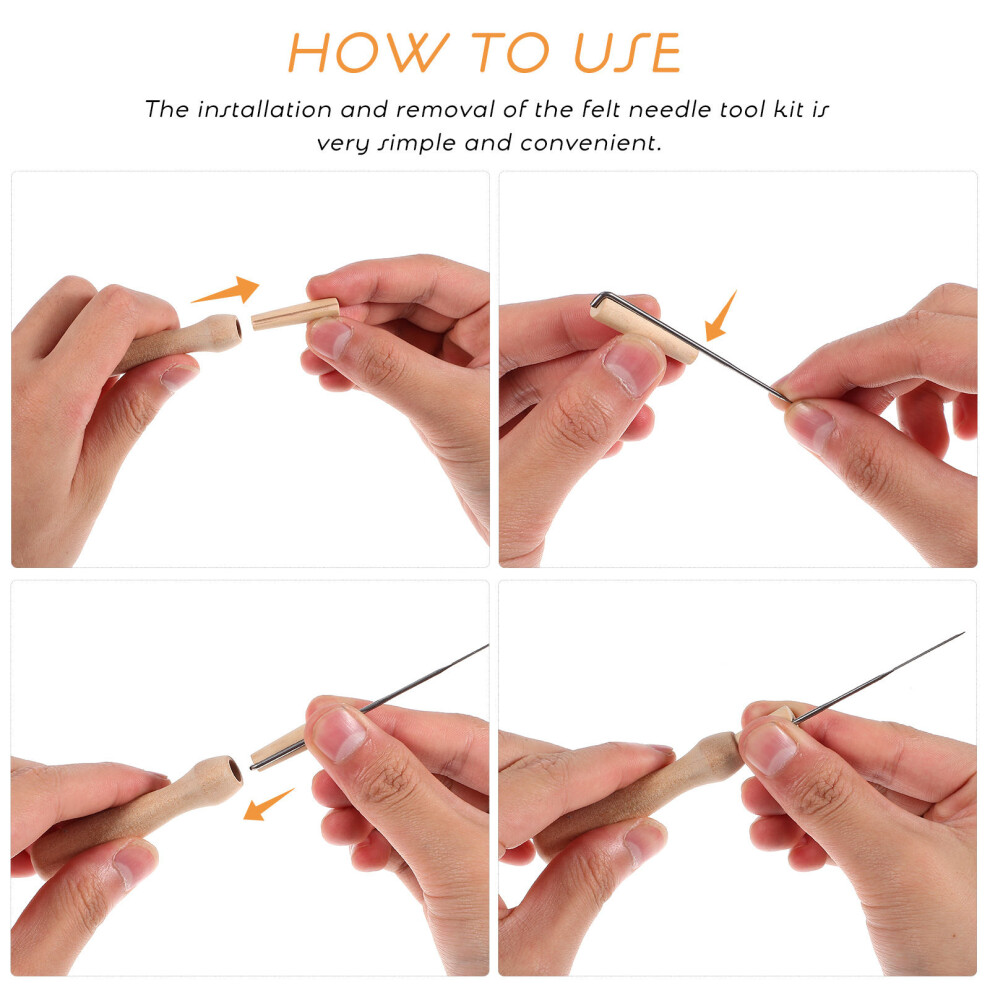 HOW TO USE

The installation and removal of the felt needle tool kit is very simple and convenient.