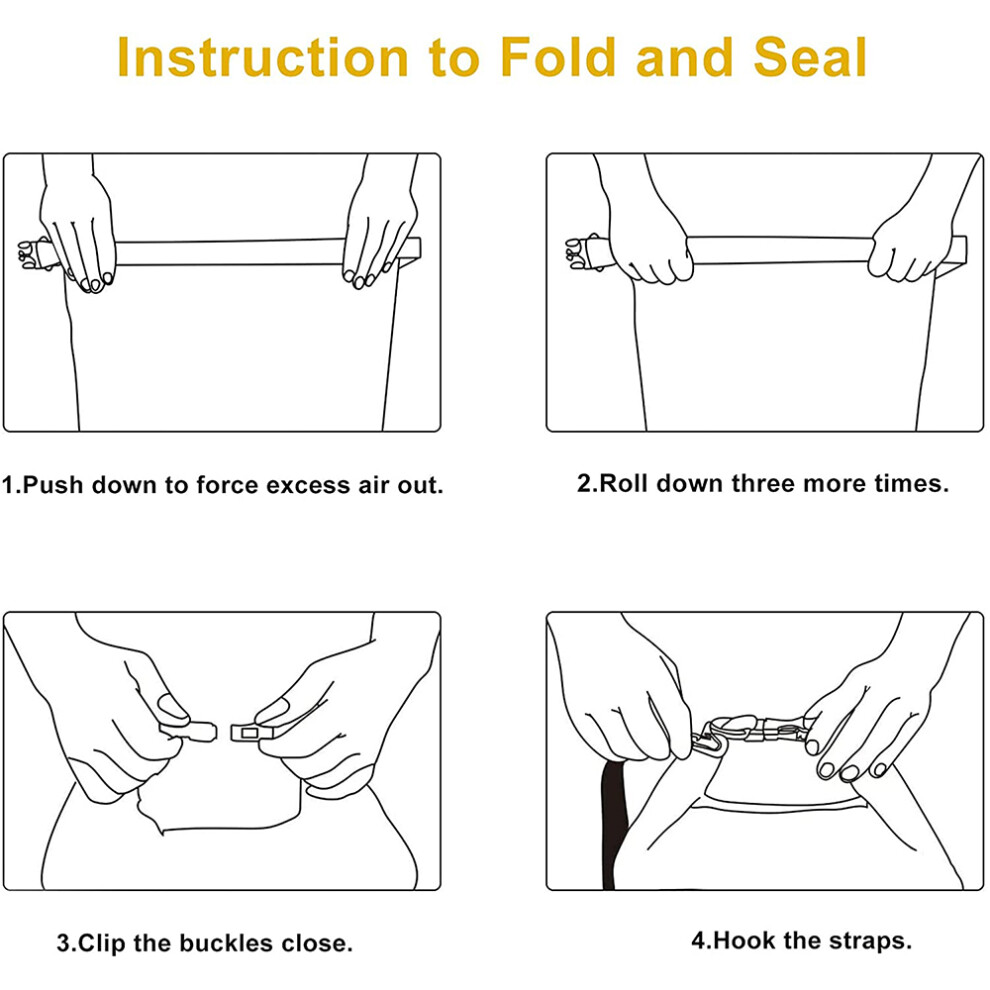 Instruction to Fold and Seal

1.Push down to force excess air out.

2.Roll down three more times.

3.Clip the buckles close.

4.Hook the straps.