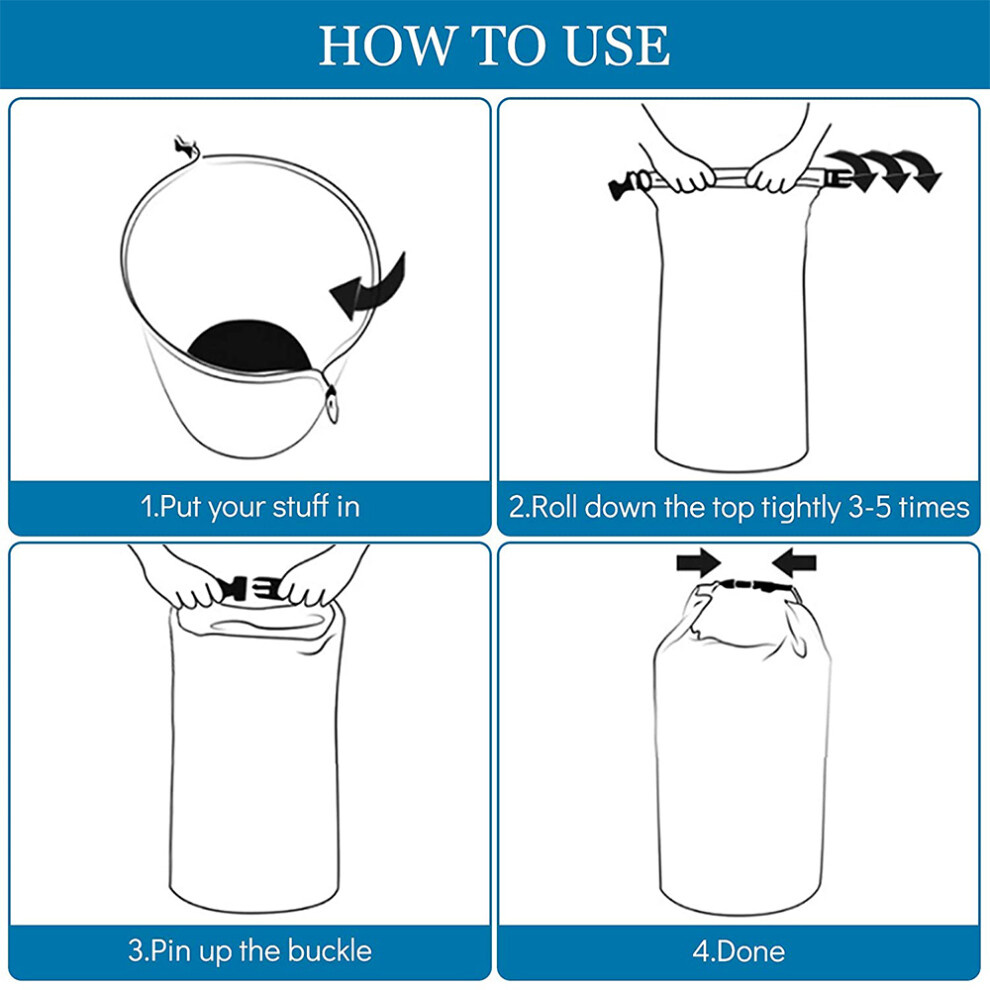 HOW TO USE

1.Put your stuff in

2.Roll down the top tightly 3-5 times

3.Pin up the buckle

4.Done