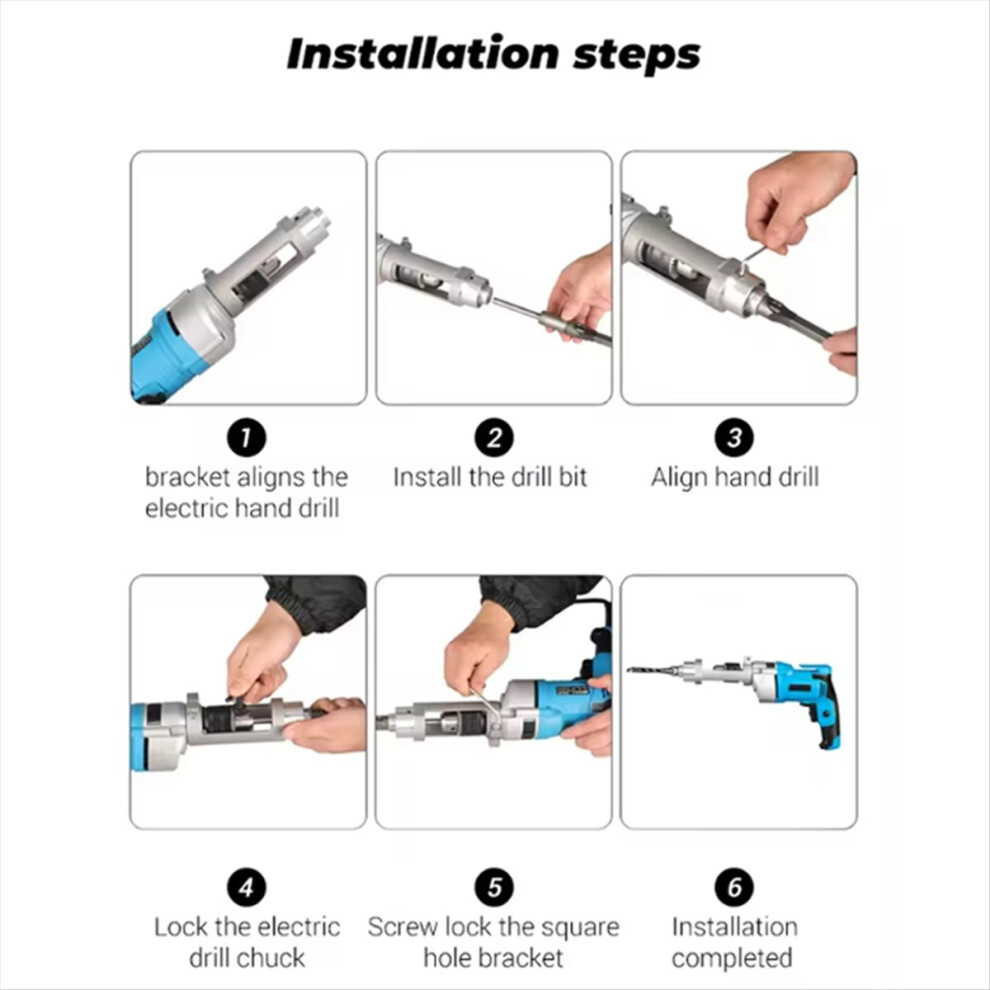 Installation steps

1
bracket aligns the electric hand drill

2
Install the drill bit

3
Align hand drill

4
Lock the electric drill chuck

5
Screw lock the square hole bracket

6
Installation completed