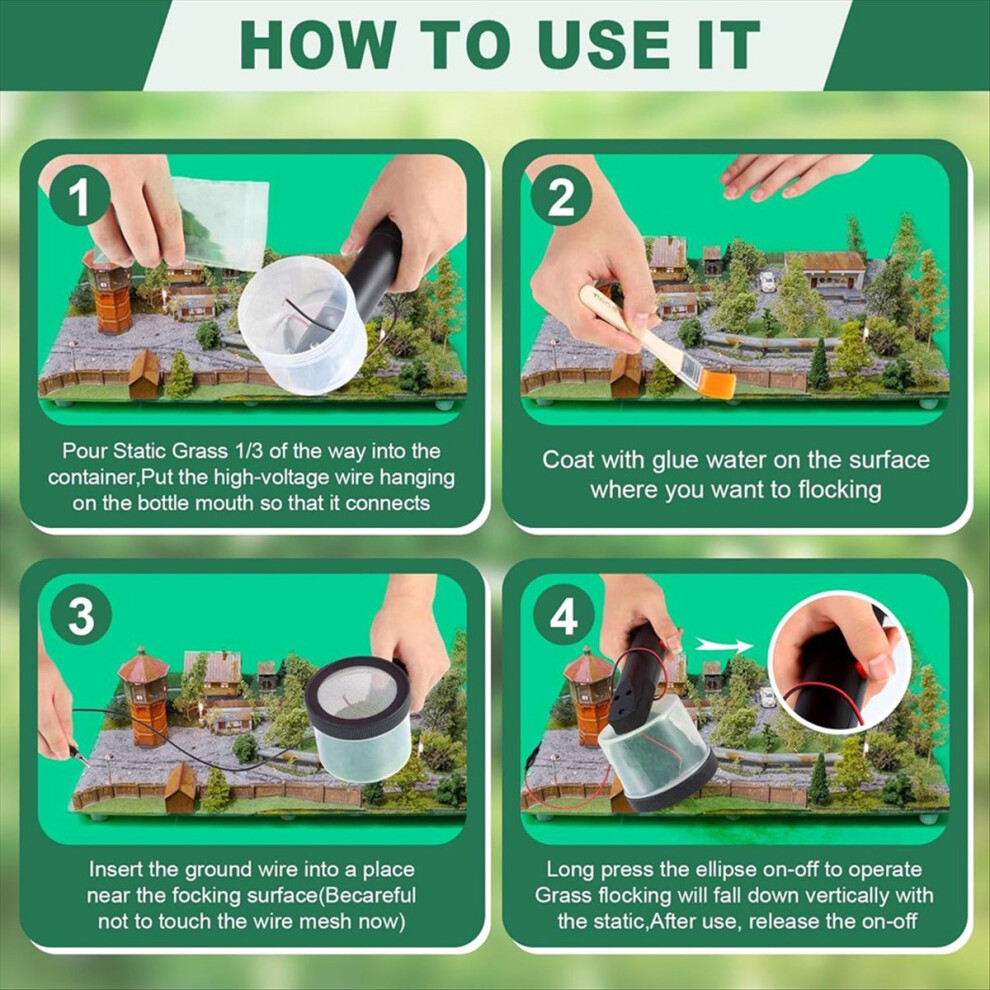 HOW TO USE IT

1

Pour Static Grass 1/3 of the way into the container,Put the high-voltage wire hanging on the bottle mouth so that it connects

2

Coat with glue water on the surface where you want to flocking

3

Insert the ground wire into a place near the focking surface(Becareful not to touch the wire mesh now)

4

Long press the ellipse on-off to operate Grass flocking will fall down vertically with the static,After use, release the on-off