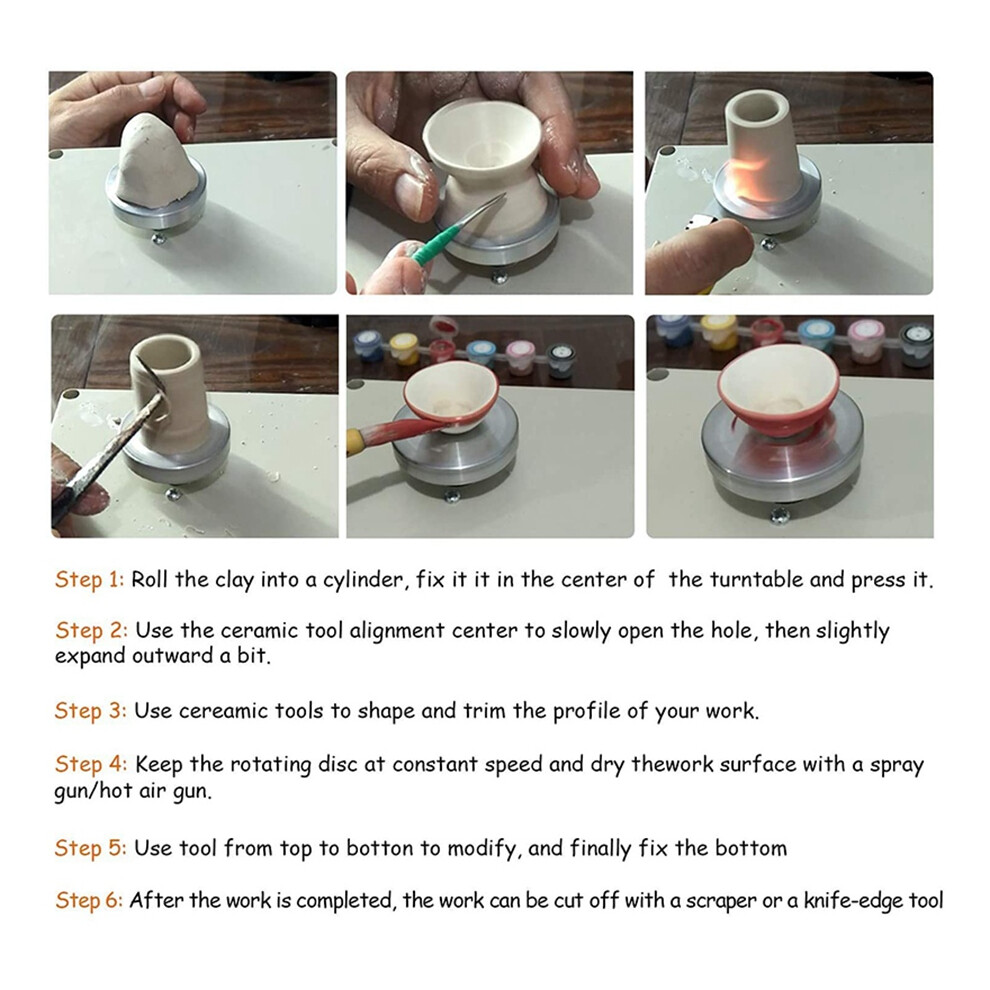 Step 1: Roll the clay into a cylinder, fix it it in the center of the turntable and press it.

Step 2: Use the ceramic tool alignment center to slowly open the hole, then slightly expand outward a bit.

Step 3: Use cereamic tools to shape and trim the profile of your work.

Step 4: Keep the rotating disc at constant speed and dry thework surface with a spray gun/hot air gun.

Step 5: Use tool from top to botton to modify, and finally fix the bottom

Step 6: After the work is completed, the work can be cut off with a scraper or a knife-edge tool