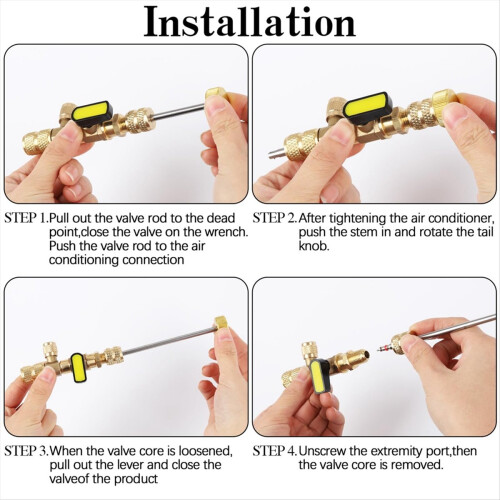 Installation

STEP 1.Pull out the valve rod to the dead point,close the valve on the wrench. Push the valve rod to the air conditioning connection

STEP 2.After tightening the air conditioner, push the stem in and rotate the tail knob.

STEP 3.When the valve core is loosened, pull out the lever and close the valveof the product

STEP 4.Unscrew the extremity port,then the valve core is removed.