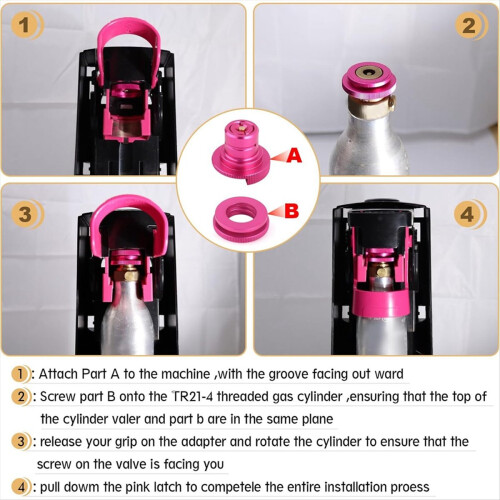 1

2

A

B

3

4

1: Attach Part A to the machine ,with the groove facing out ward

2: Screw part B onto the TR21-4 threaded gas cylinder ,ensuring that the top of the cylinder valer and part b are in the same plane

3: release your grip on the adapter and rotate the cylinder to ensure that the screw on the valve is facing you

4: pull dowm the pink latch to competele the entire installation proess