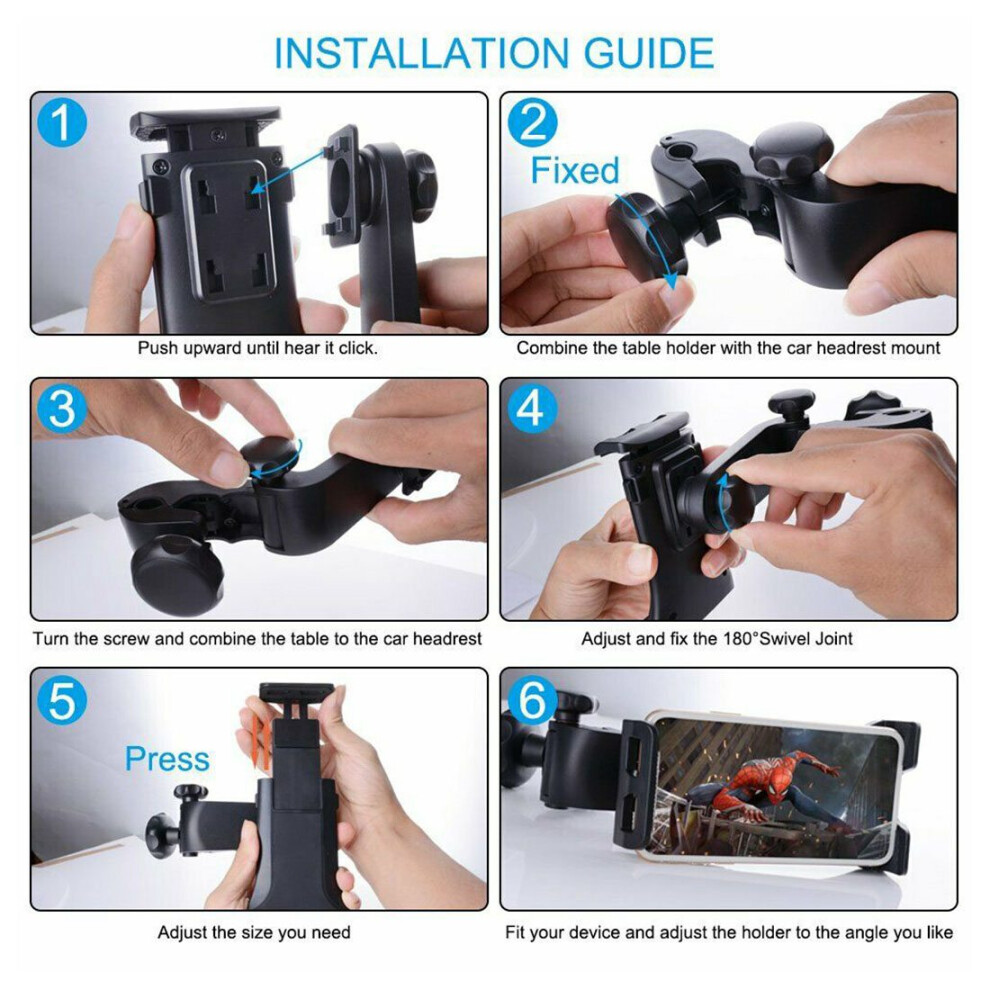 INSTALLATION GUIDE

1

Push upward until hear it click.

2

Fixed

Combine the table holder with the car headrest mount

3

Turn the screw and combine the table to the car headrest

4

Adjust and fix the 180°Swivel Joint

5

Press

Adjust the size you need

6

Fit your device and adjust the holder to the angle you like