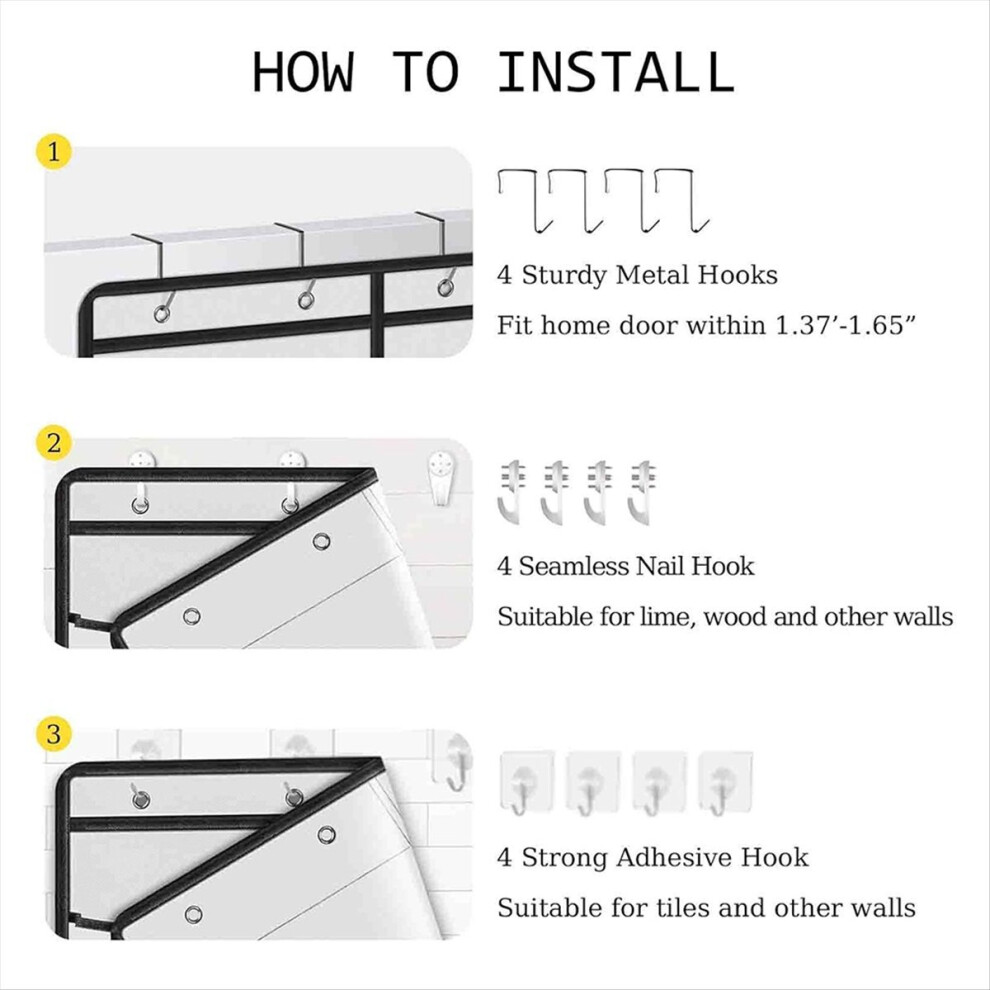 HOW TO INSTALL

1

4 Sturdy Metal Hooks

Fit home door within 1.37’-1.65”

2

4 Seamless Nail Hook

Suitable for lime, wood and other walls

3

4 Strong Adhesive Hook

Suitable for tiles and other walls