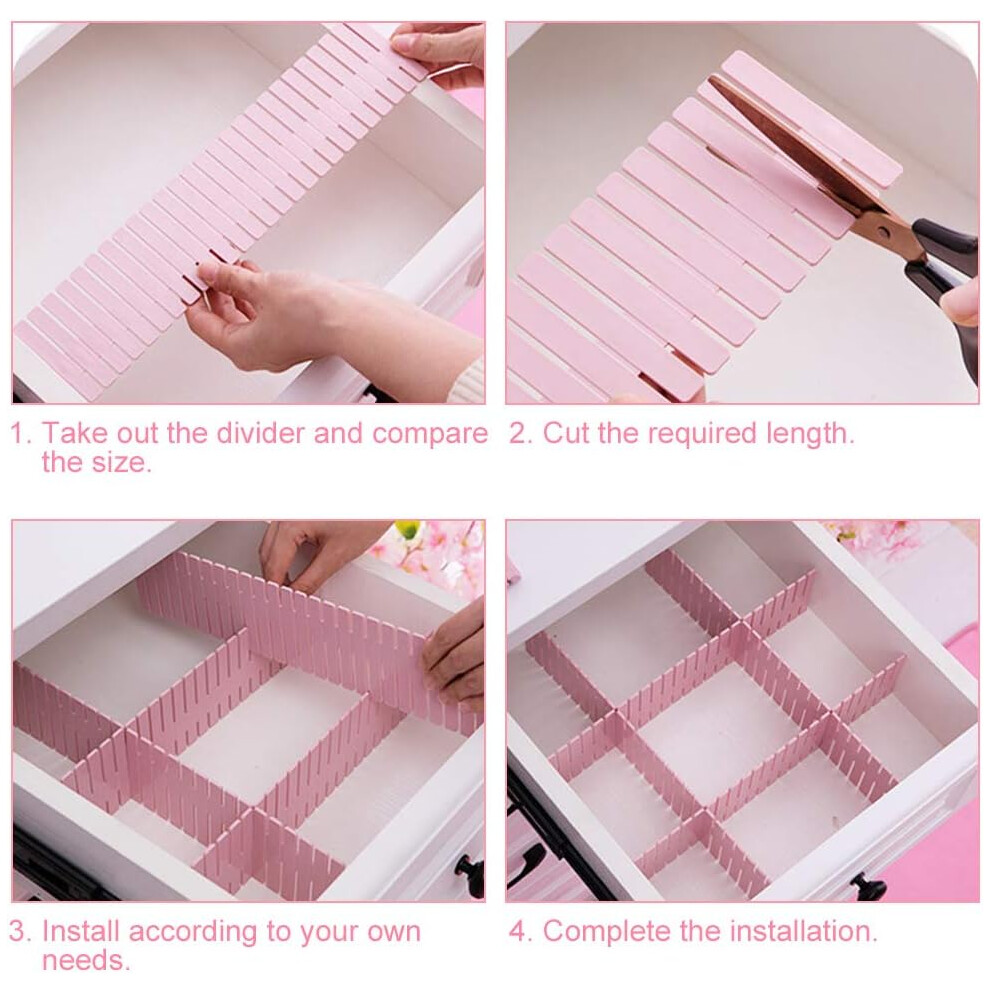 1. Take out the divider and compare the size.

2. Cut the required length.

3. Install according to your own needs.

4. Complete the installation.